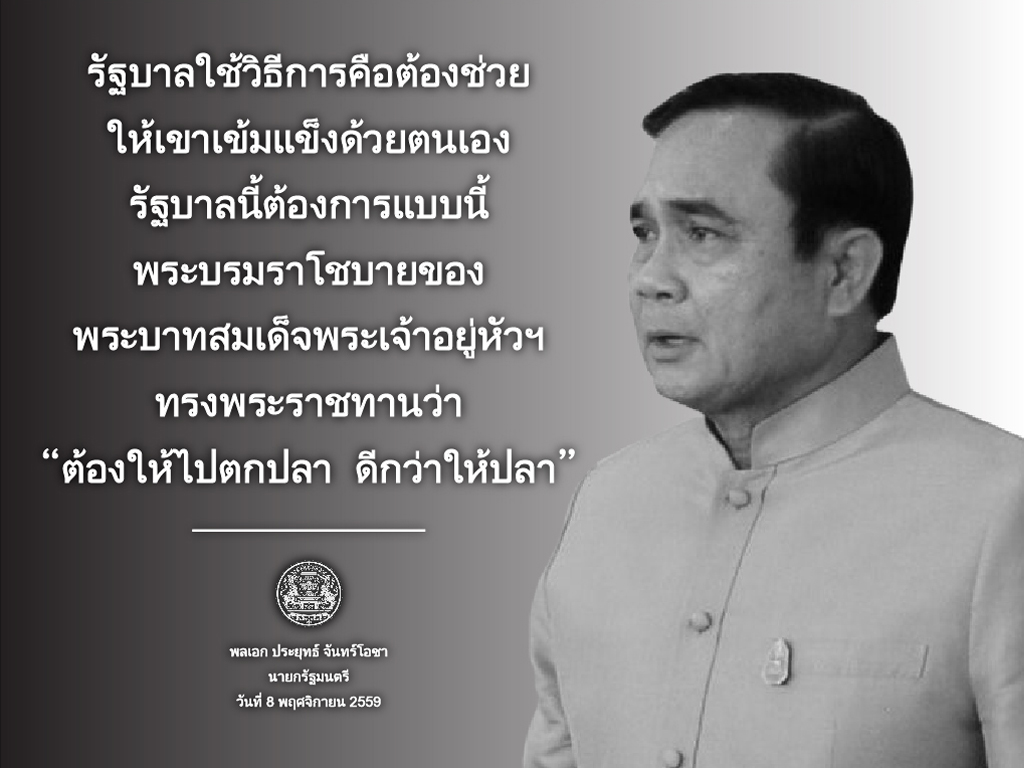 รัฐบาลใช้วิธีการคือต้องช่วย
ให้เขาเข้มแข็งด้วยตนเอง
รัฐบาลนี้ต้องการแบบนี้
พระบรมราโชบายของ
พระบาทสมเด็จพระเจ้าอยู่หัวฯ
ทรงพระราชทานว่า
“ต้องให้ไปตกปลา ดีกว่าให้ปลา”

พลเอก ประยุทธ์ จันทร์โอชา
นายกรัฐมนตรี
วันที่ 8 พฤศจิกายน 2559