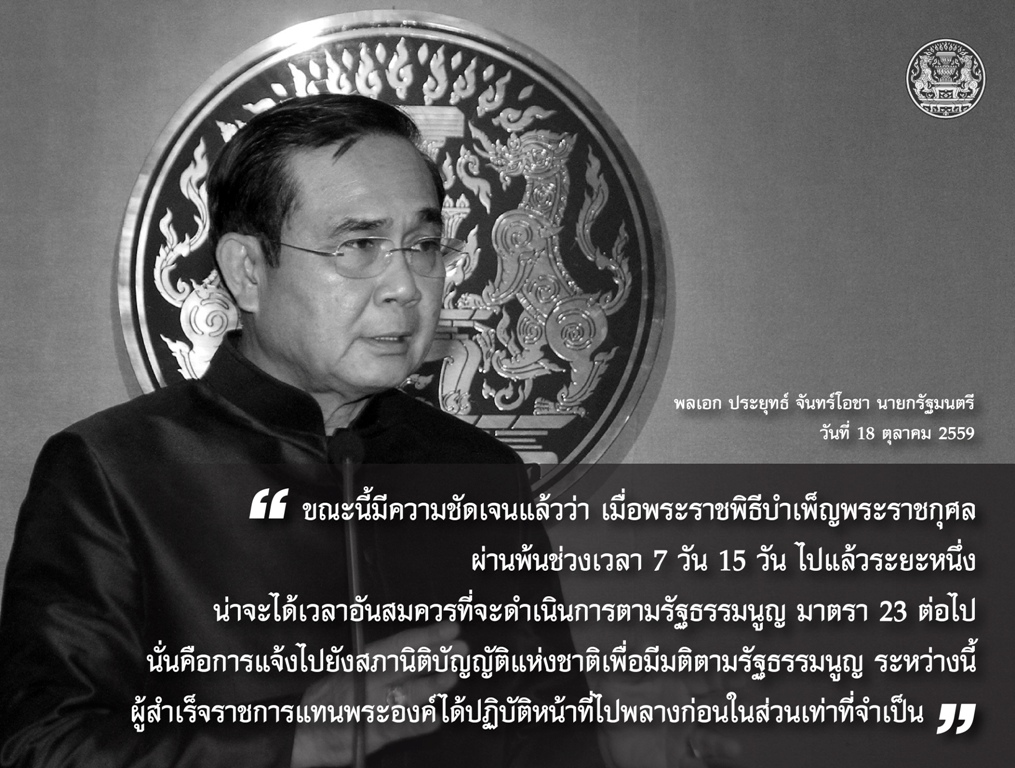 พลเอก ประยุทธ์ จันทร์โอชา นายกรัฐมนตรี
วันที่ 18 ตุลาคม 2559

“ ขณะนี้มีความชัดเจนแล้วว่า เมื่อพระราชพิธีบำเพ็ญพระราชกุศล ผ่านพ้นช่วงเวลา 7 วัน 15 วัน ไปแล้วระยะหนึ่ง น่าจะได้เวลาอันสมควรที่จะดำเนินการตามรัฐธรรมนูญ มาตรา 23 ต่อไป นั่นคือการแจ้งไปยังสภานิติบัญญัติแห่งชาติเพื่อมีมติตามรัฐธรรมนูญ ระหว่างนี้ ผู้สำเร็จราชการแทนพระองค์ได้ปฏิบัติหน้าที่ไปพลางก่อนในส่วนเท่าที่จำเป็น ”