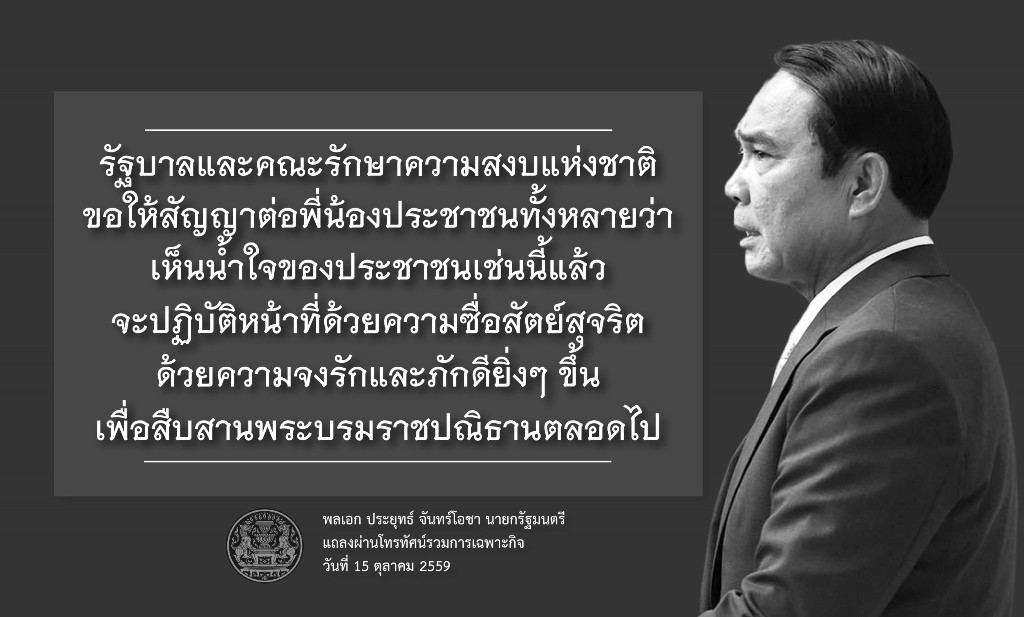 รัฐบาลและคณะรักษาความสงบแห่งชาติ ขอให้สัญญาต่อพี่น้องประชาชนทั้งหลายว่า เห็นน้ำใจของประชาชนเช่นนี้แล้ว จะปฏิบัติหน้าที่ด้วยความซื่อสัตย์สุจริต ด้วยความจงรักและภักดียิ่งๆ ขึ้น เพื่อสืบสานพระบรมราชปณิธานตลอดไป

พลเอก ประยุทธ์ จันทร์โอชา นายกรัฐมนตรี
แถลงผ่านโทรทัศน์รวมการเฉพาะกิจ
วันที่ 15 ตุลาคม 2559