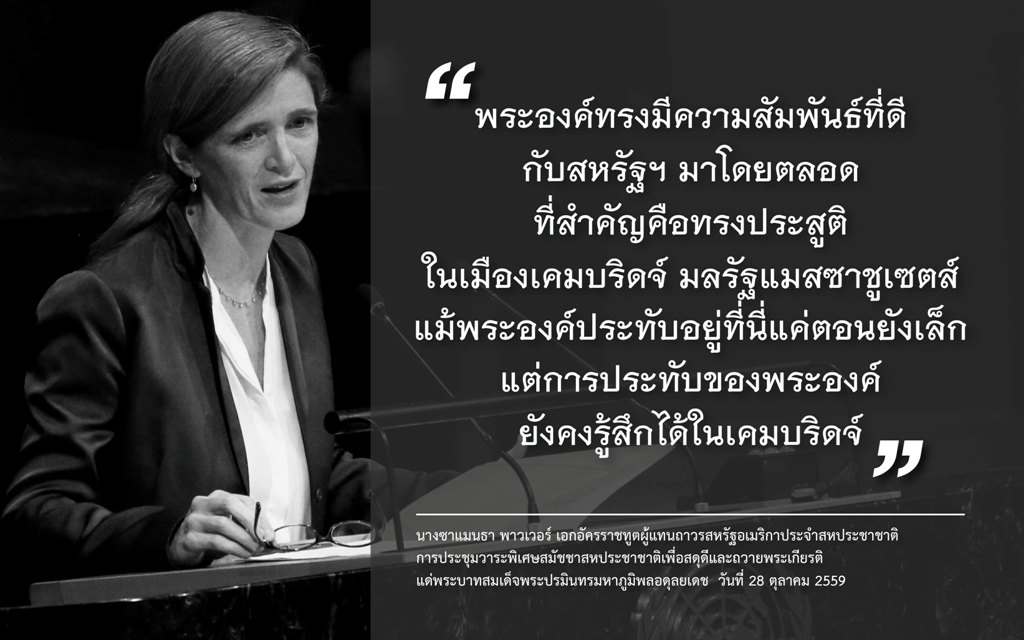 “ พระองค์ทรงมีความสัมพันธ์ที่ดี กับสหรัฐฯ มาโดยตลอด ที่สำคัญคือทรงประสูติ ในเมืองเคมบริดจ์ มลรัฐแมสซาชูเซตส์ แม้พระองค์ประทับอยู่ที่นี่แค่ตอนยังเล็ก แต่การประทับของพระองค์ ยังคงรู้สึกได้ในเคมบริดจ์ ”

นางซาแมนธา พาวเวอร์ เอกอัครราชทูตผู้แทนถาวรสหรัฐอเมริกาประจำสหประชาชาติ การประชุมวาระพิเศษสมัชชาสหประชาชาติเพื่อสดุดีและถวายพระเกียรติ แด่พระบาทสมเด็จพระปรมินทรมหาภูมิพลอดุลยเดช วันที่ 28 ตุลาคม 2559