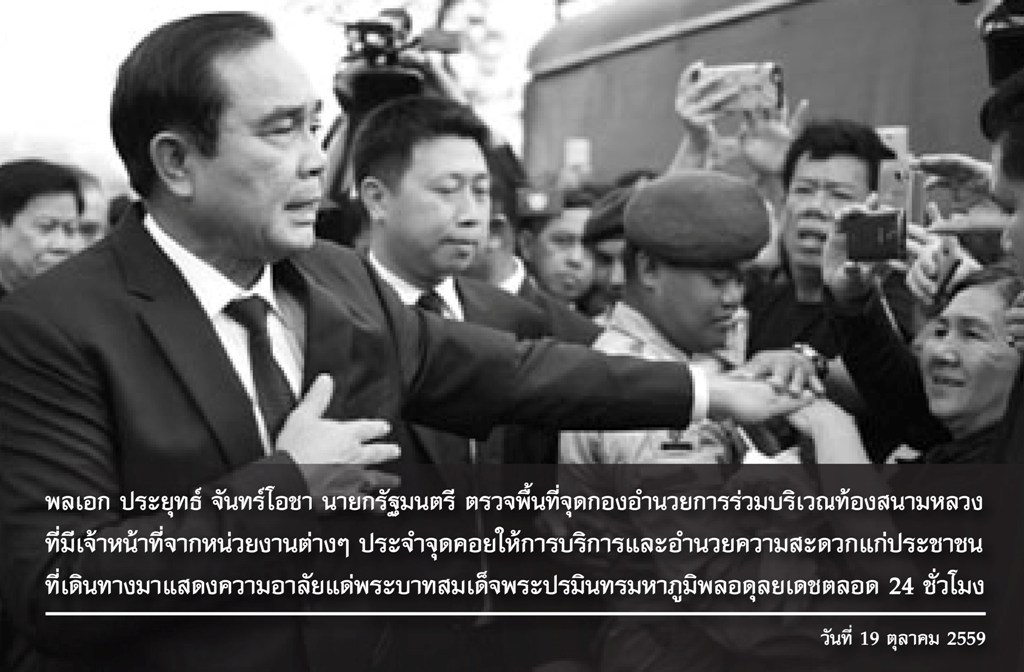 พลเอก ประยุทธ์ จันทร์โอชา นายกรัฐมนตรี ตรวจพื้นที่จุดกองอำนวยการร่วมบริเวณท้องสนามหลวง ที่มีเจ้าหน้าที่จากหน่วยงานต่างๆ ประจำจุดคอยให้การบริการและอำนวยความสะดวกแก่ประชาชน ที่เดินทางมาแสดงความอาลัยแด่พระบาทสมเด็จพระปรมินทรมหาภูมิพลอดุลยเดชตลอด 24 ชั่วโมง

วันที่ 19 ตุลาคม 2559