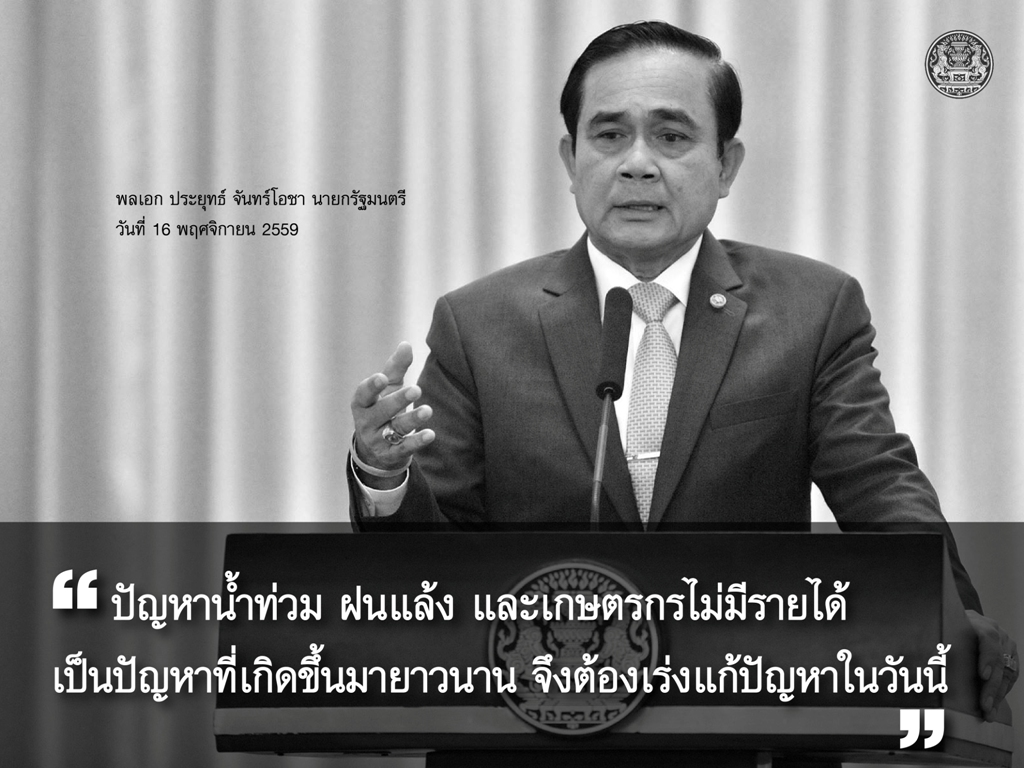 พลเอก ประยุทธ์ จันทร์โอชา นายกรัฐมนตรี
วันที่ 16 พฤศจิกายน 2559

“ ปัญหาน้ำท่วม ฝนแล้ง และเกษตรกรไม่มีรายได้ เป็นปัญหาที่เกิดขึ้นมายาวนาน จึงต้องเร่งแก้ปัญหาในวันนี้ ”