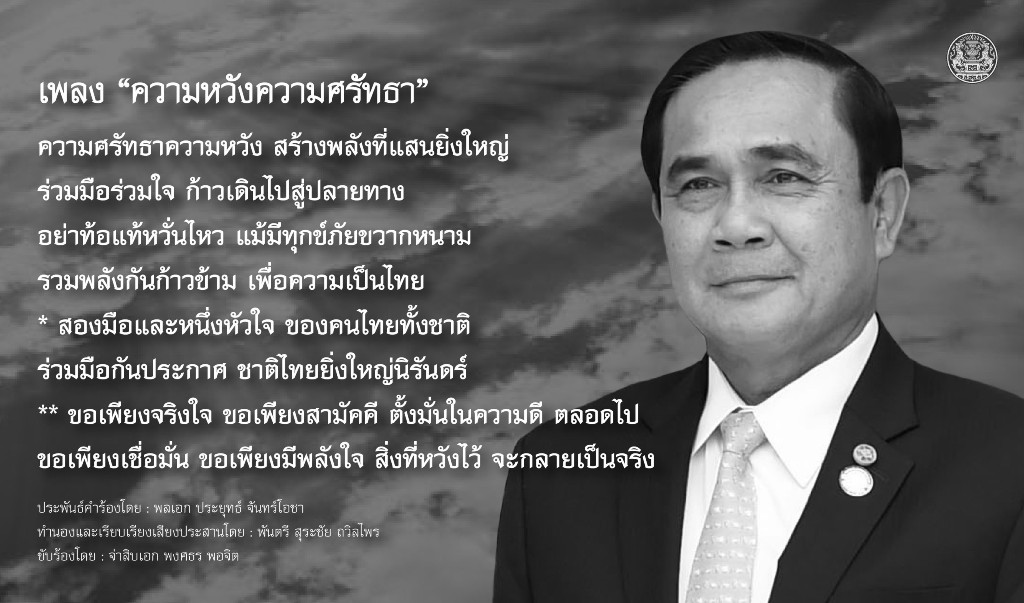 เพลง “ความหวังความศรัทธา”

ความศรัทธาความหวัง สร้างพลังที่แสนยิ่งใหญ่
ร่วมมือร่วมใจ ก้าวเดินไปสู่ปลายทาง
อย่าท้อแท้หวั่นไหว แม้มีทุกข์ภัยขวากหนาม
รวมพลังกันก้าวข้าม เพื่อความเป็นไทย
* สองมือและหนึ่งหัวใจ ของคนไทยทั้งชาติ
ร่วมมือกันประกาศ ชาติไทยยิ่งใหญ่นิรันดร์
** ขอเพียงจริงใจ ขอเพียงสามัคคี ตั้งมั่นในความดี ตลอดไป
ขอเพียงเชื่อมั่น ขอเพียงมีพลังใจ สิ่งที่หวังไว้ จะกลายเป็นจริง

ประพันธ์คำร้องโดย : พลเอก ประยุทธ์ จันทร์โอชา
ทำนองและเรียบเรียงเสียงประสานโดย : พันตรี สุระชัย ถวิลไพร
ขับร้องโดย : จ่าสิบเอก พงศธร พอจิต