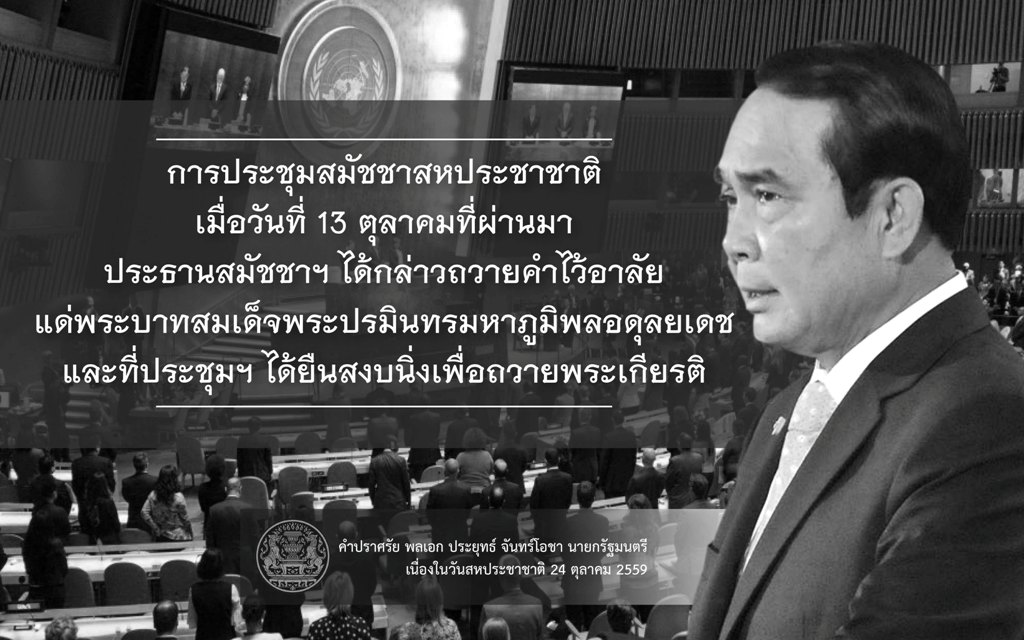 การประชุมสมัชชาสหประชาชาติ
เมื่อวันที่ 13 ตุลาคมที่ผ่านมา
ประธานสมัชชาฯ ได้กล่าวถวายคำไว้อาลัย
แด่พระบาทสมเด็จพระปรมินทรมหาภูมิพลอดุลยเดช
และที่ประชุมฯ ได้ยืนสงบนิ่งเพื่อถวายพระเกียรติ

คำปราศรัย พลเอก ประยุทธ์ จันทร์โอชา นายกรัฐมนตรี
เนื่องในวันสหประชาชาติ 24 ตุลาคม 2559