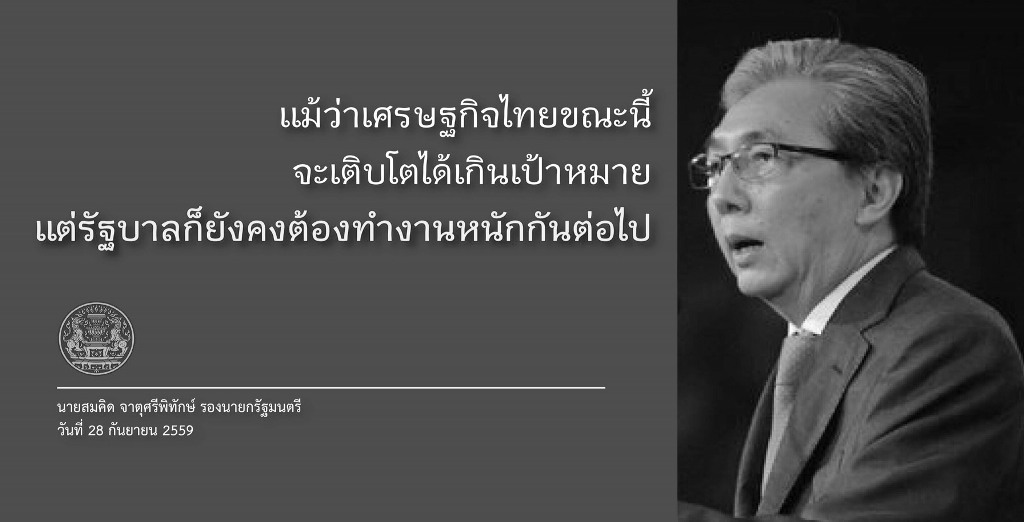 แม้ว่าเศรษฐกิจไทยขณะนี้
จะเติบโตได้เกินเป้าหมาย
แต่รัฐบาลก็ยังคงต้องทำงานหนักกันต่อไป

นายสมคิด จาตุศรีพิทักษ์ รองนายกรัฐมนตรี
วันที่ 28 กันยายน 2559