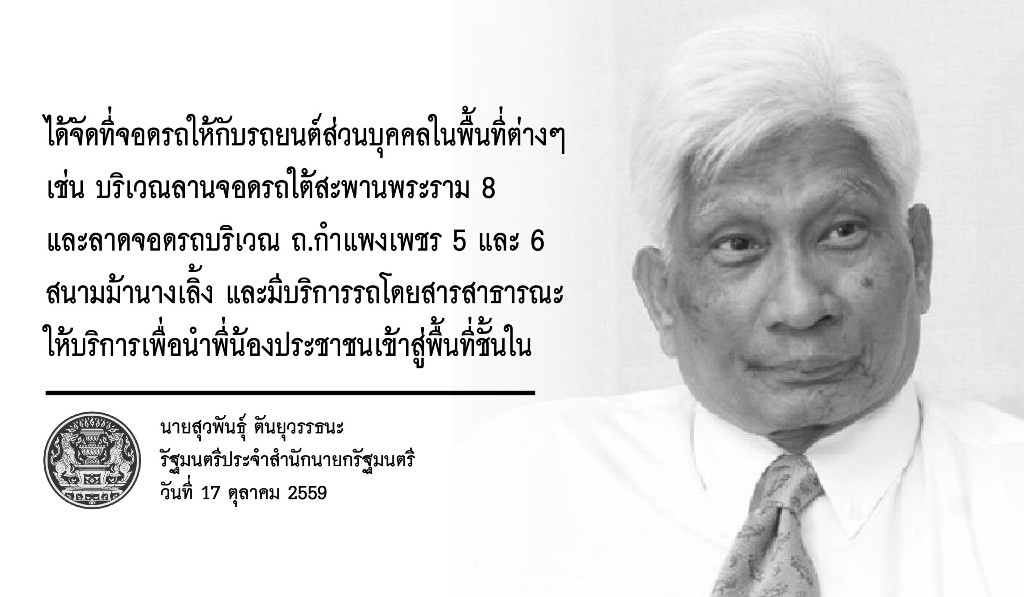 ได้จัดที่จอดรถให้กับรถยนต์ส่วนบุคคลในพื้นที่ต่างๆ เช่น บริเวณลานจอดรถใต้สะพานพระราม 8 และลาดจอดรถบริเวณ ถ.กำแพงเพชร 5 และ 6 สนามม้านางเลิ้ง และมีบริการรถโดยสารสาธารณะ ให้บริการเพื่อนำพี่น้องประชาชนเข้าสู่พื้นที่ชั้นใน

นายสุวพันธุ์ ตันยุวรรธนะ
รัฐมนตรีประจำสำนักนายกรัฐมนตรี
วันที่ 17 ตุลาคม 2559