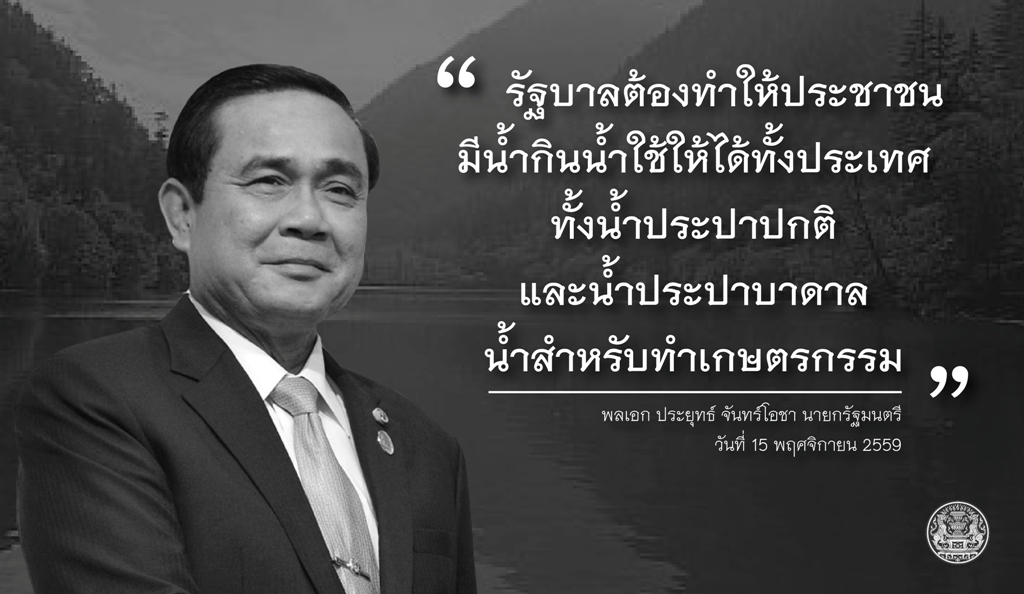 “ รัฐบาลต้องทำให้ประชาชน มีน้ำกินน้ำใช้ให้ได้ทั้งประเทศ ทั้งน้ำประปาปกติ และน้ำประปาบาดาล น้ำสำหรับทำเกษตรกรรม ”

พลเอก ประยุทธ์ จันทร์โอชา นายกรัฐมนตรี
วันที่ 15 พฤศจิกายน 2559