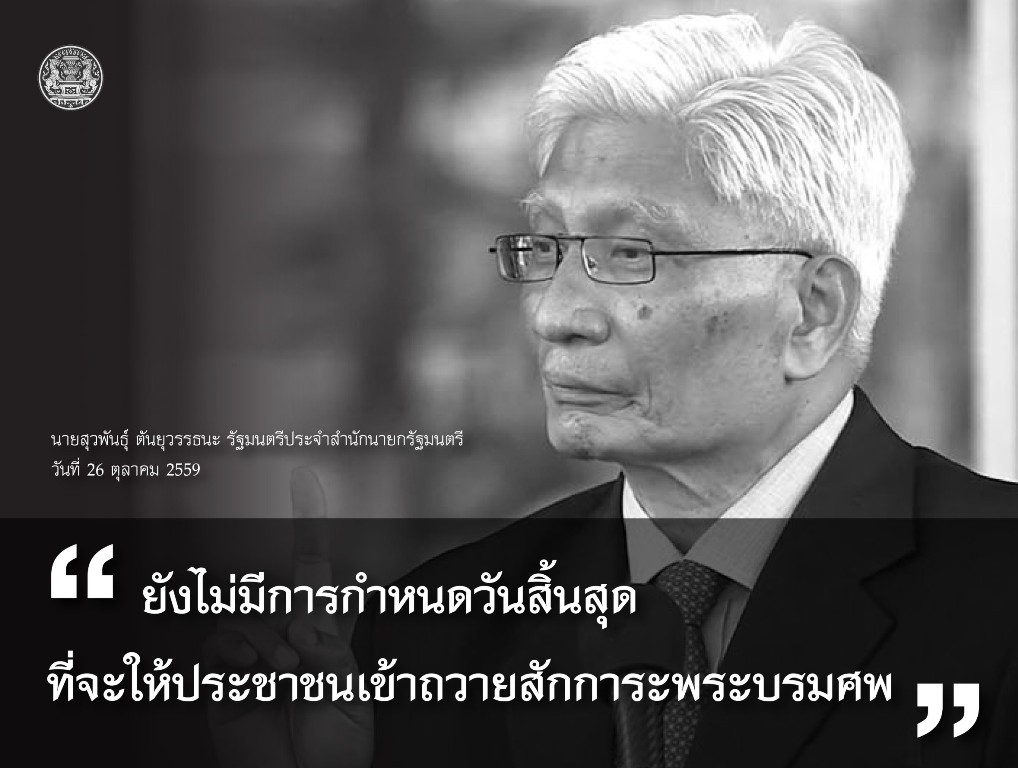 นายสุวพันธุ์ ตันยุวรรธนะ รัฐมนตรีประจำสำนักนายกรัฐมนตรี
วันที่ 26 ตุลาคม 2559

“ ยังไม่มีการกำหนดวันสิ้นสุด
ที่จะให้ประชาชนเข้าถวายสักการะพระบรมศพ ”