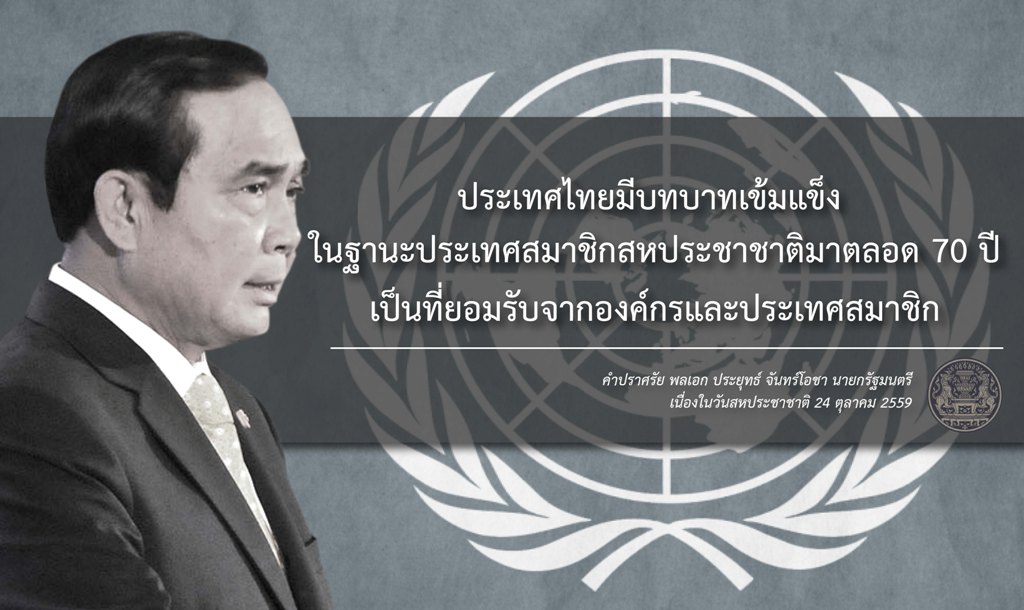 ประเทศไทยมีบทบาทเข้มแข็ง
ในฐานะประเทศสมาชิกสหประชาชาติมาตลอด 70 ปี
เป็นที่ยอมรับจากองค์กรและประเทศสมาชิก

คำปราศรัย พลเอก ประยุทธ์ จันทร์โอชา นายกรัฐมนตรี
เนื่องในวันสหประชาชาติ 24 ตุลาคม 2559