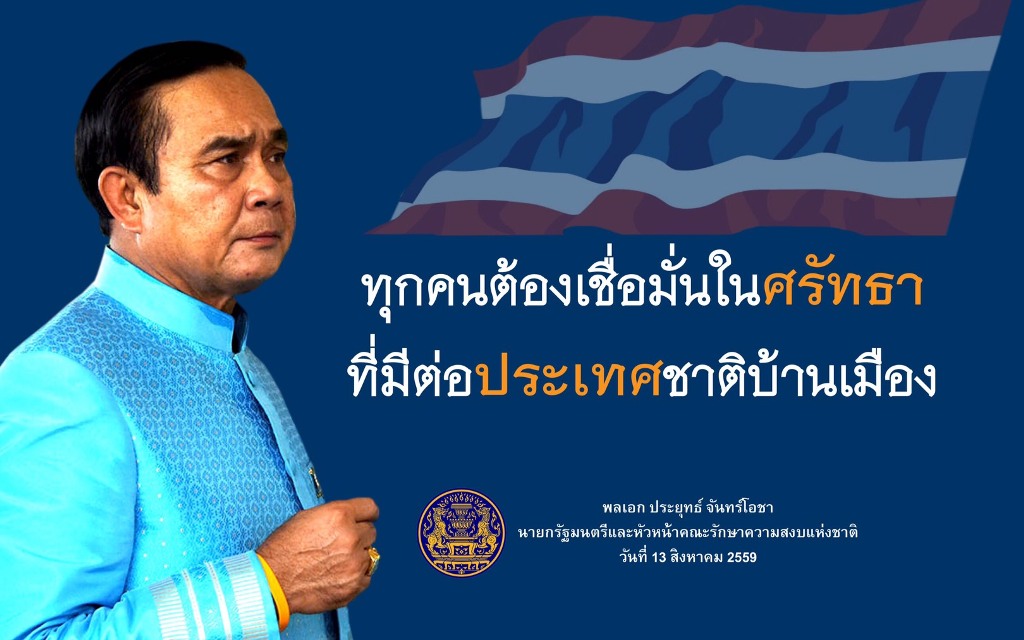 ทุกคนต้องเชื่อมั่นในศรัทธา
ที่มีต่อประเทศชาติบ้านเมือง

พลเอก ประยุทธ์ จันทร์โอชา
นายกรัฐมนตรีและหัวหน้าคณะรักษาความสงบแห่งชาติ
วันที่ 13 สิงหาคม 2559