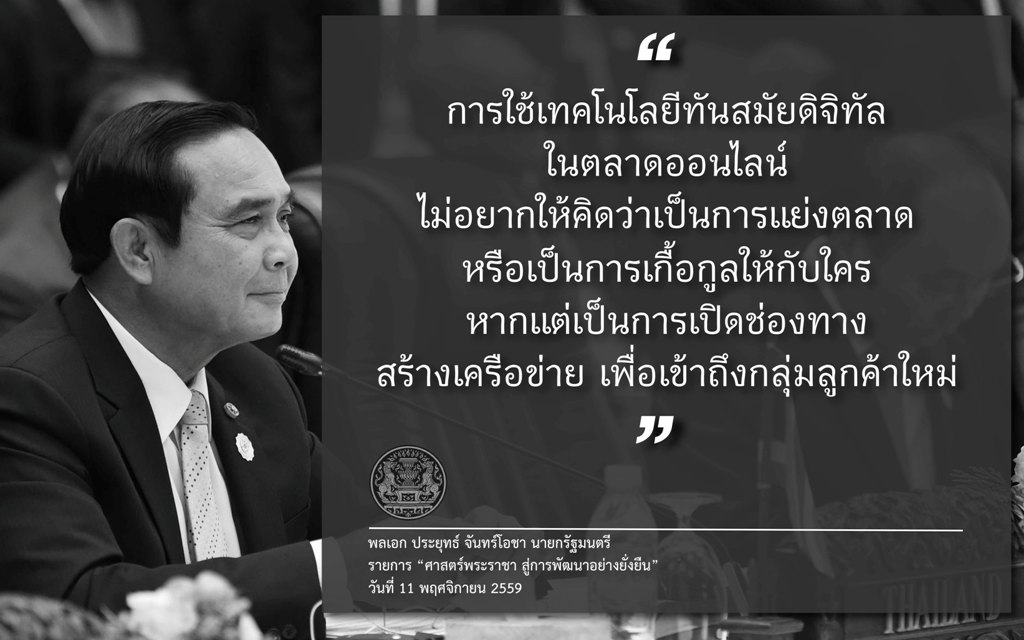 “

การใช้เทคโนโลยีทันสมัยดิจิทัล
ในตลาดออนไลน์
ไม่อยากให้คิดว่าเป็นการแย่งตลาด
หรือเป็นการเกื้อกูลให้กับใคร
หากแต่เป็นการเปิดช่องทาง
สร้างเครือข่าย เพื่อเข้าถึงกลุ่มลูกค้าใหม่

”

พลเอก ประยุทธ์ จันทร์โอชา นายกรัฐมนตรี
รายการ “ศาสตร์พระราชา สู่การพัฒนาอย่างยั่งยืน”
วันที่ 11 พฤศจิกายน 2559

THAILAND