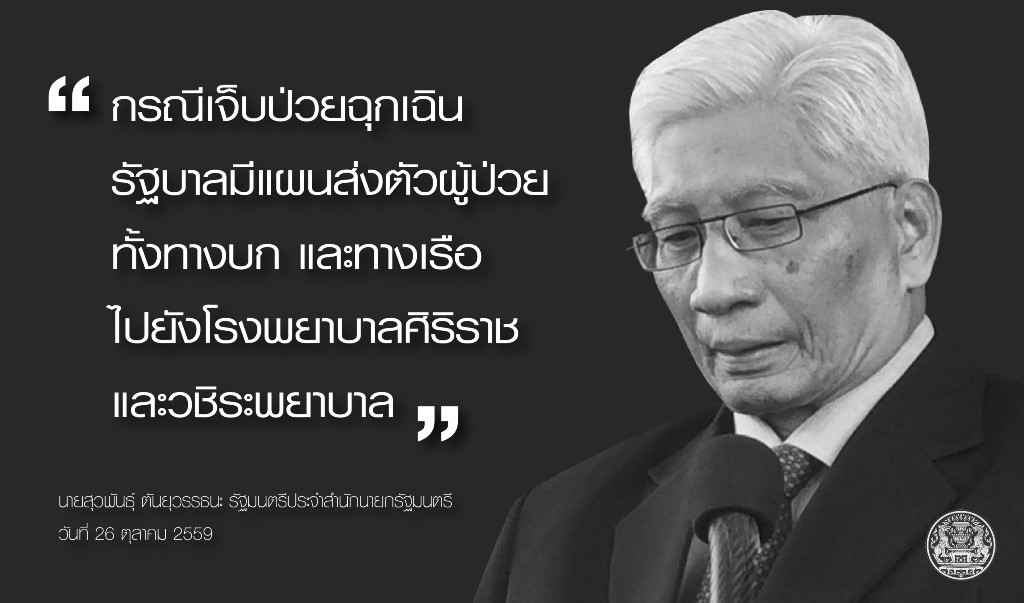 “ กรณีเจ็บป่วยฉุกเฉิน รัฐบาลมีแผนส่งตัวผู้ป่วย ทั้งทางบก และทางเรือ ไปยังโรงพยาบาลศิริราช และวชิระพยาบาล ”

นายสุวพันธุ์ ตันยุวรรธนะ รัฐมนตรีประจำสำนักนายกรัฐมนตรี
วันที่ 26 ตุลาคม 2559