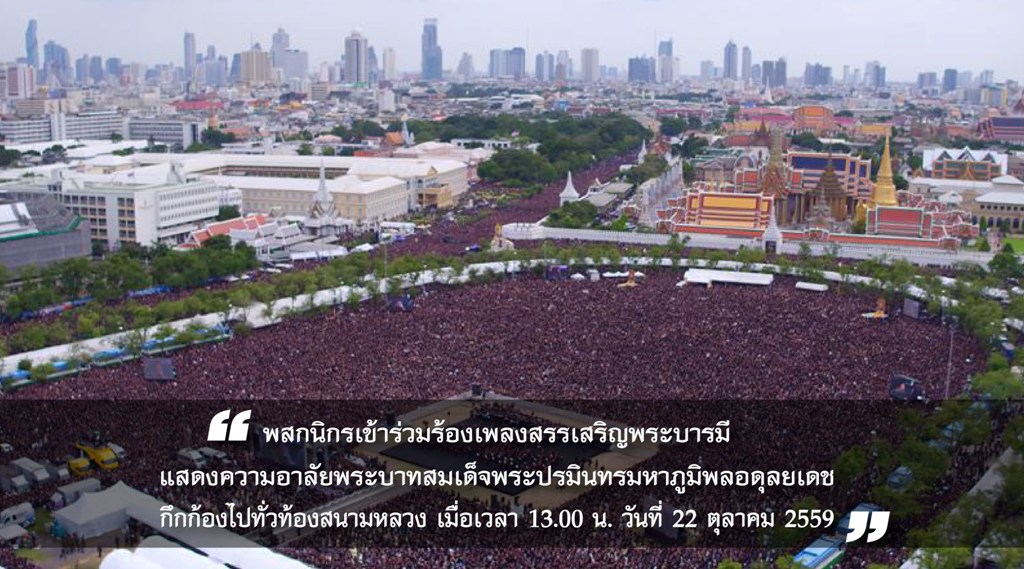 “ พสกนิกรเข้าร่วมร้องเพลงสรรเสริญพระบารมี แสดงความอาลัยพระบาทสมเด็จพระปรมินทรมหาภูมิพลอดุลยเดช กึกก้องไปทั่วท้องสนามหลวง เมื่อเวลา 13.00 น. วันที่ 22 ตุลาคม 2559 ”