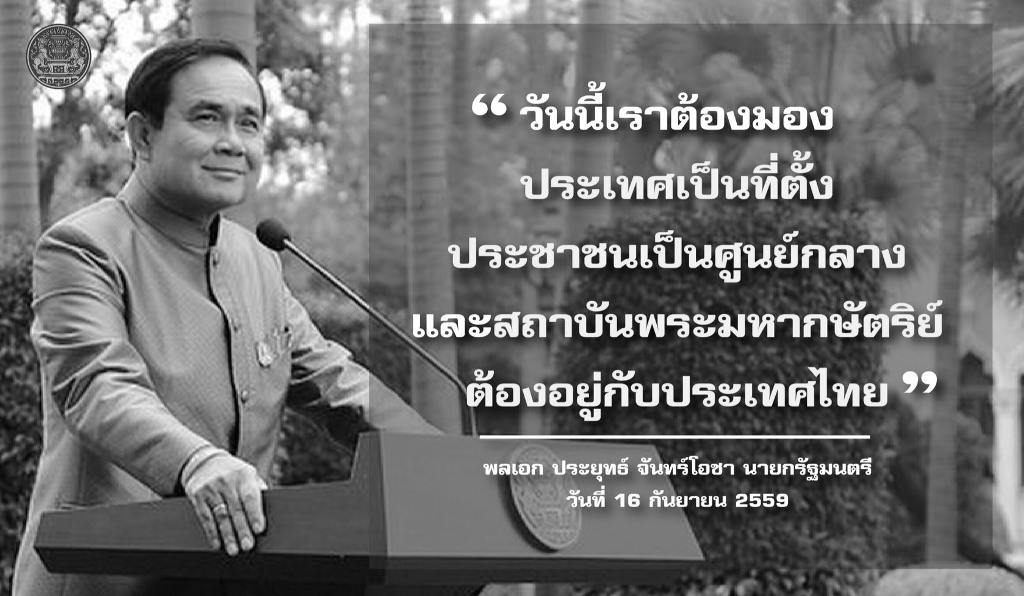 “ วันนี้เราต้องมอง ประเทศเป็นที่ตั้ง ประชาชนเป็นศูนย์กลาง และสถาบันพระมหากษัตริย์ ต้องอยู่กับประเทศไทย ”

พลเอก ประยุทธ์ จันทร์โอชา นายกรัฐมนตรี
วันที่ 16 กันยายน 2559