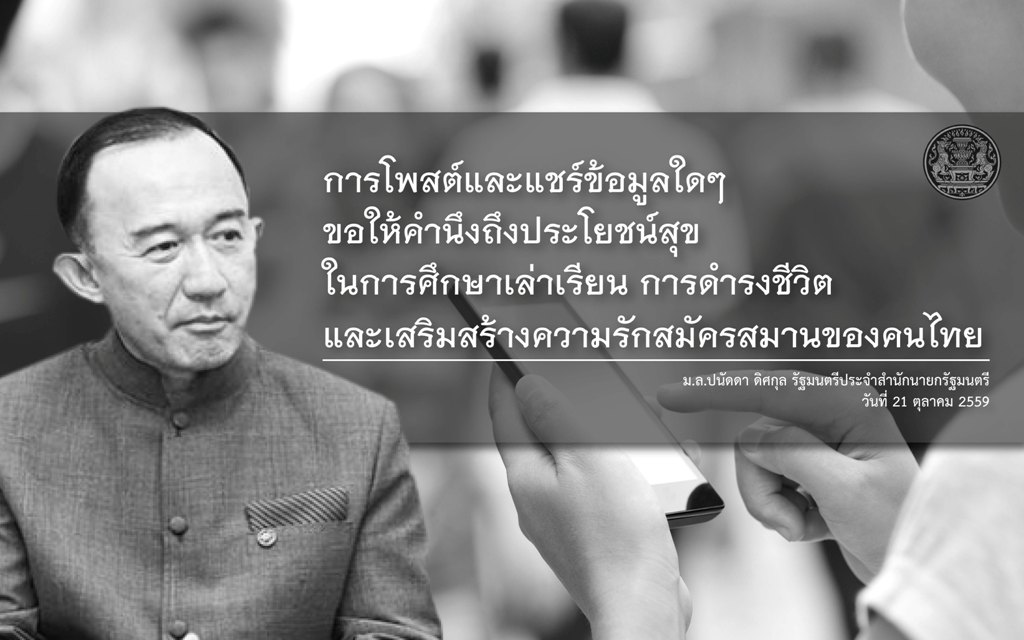 การโพสต์และแชร์ข้อมูลใดๆ ขอให้คำนึงถึงประโยชน์สุข ในการศึกษาเล่าเรียน การดำรงชีวิต และเสริมสร้างความรักสมัครสมานของคนไทย

ม.ล.ปนัดดา ดิศกุล รัฐมนตรีประจำสำนักนายกรัฐมนตรี
วันที่ 21 ตุลาคม 2559