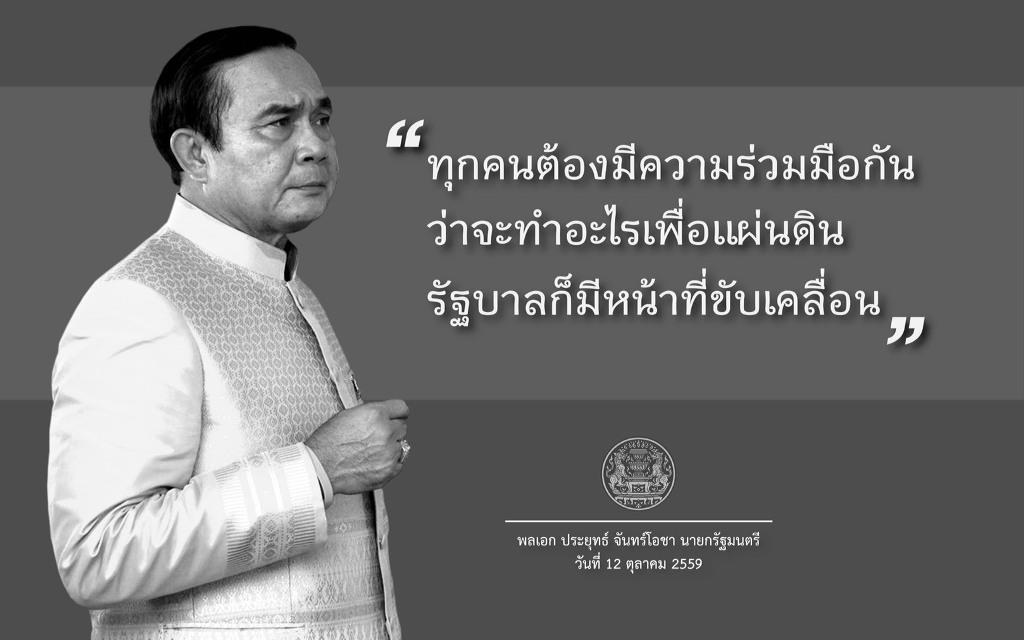 “ทุกคนต้องมีความร่วมมือกัน
ว่าจะทำอะไรเพื่อแผ่นดิน
รัฐบาลก็มีหน้าที่ขับเคลื่อน”

พลเอก ประยุทธ์ จันทร์โอชา นายกรัฐมนตรี
วันที่ 12 ตุลาคม 2559