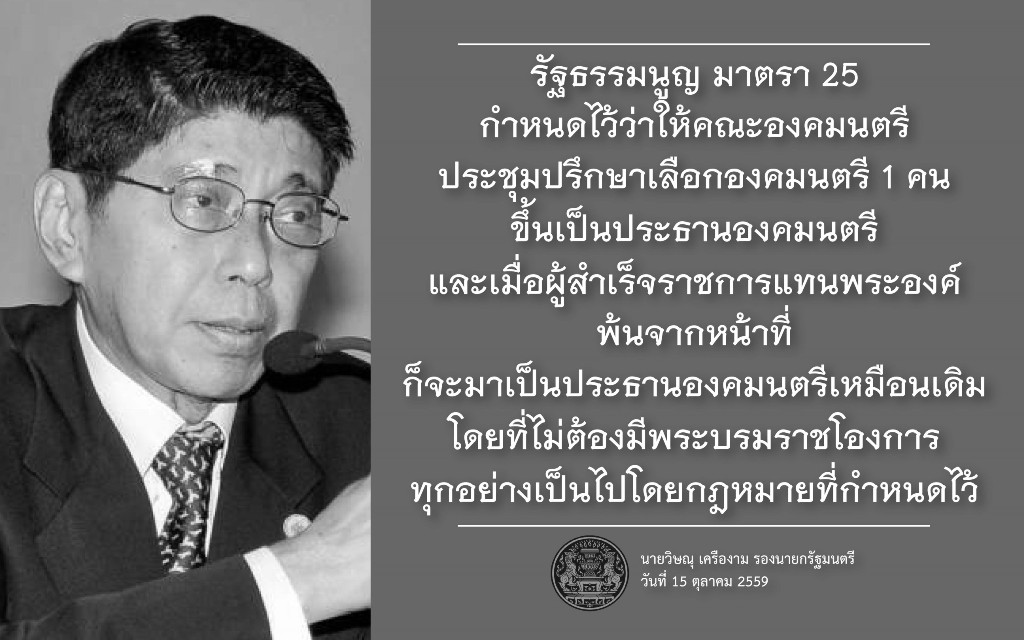 รัฐธรรมนูญ มาตรา 25
กำหนดไว้ว่าให้คณะองคมนตรี
ประชุมปรึกษาเลือกองคมนตรี 1 คน
ขึ้นเป็นประธานองคมนตรี
และเมื่อผู้สำเร็จราชการแทนพระองค์
พ้นจากหน้าที่
ก็จะมาเป็นประธานองคมนตรีเหมือนเดิม
โดยที่ไม่ต้องมีพระบรมราชโองการ
ทุกอย่างเป็นไปโดยกฎหมายที่กำหนดไว้

นายวิษณุ เครืองาม รองนายกรัฐมนตรี
วันที่ 15 ตุลาคม 2559