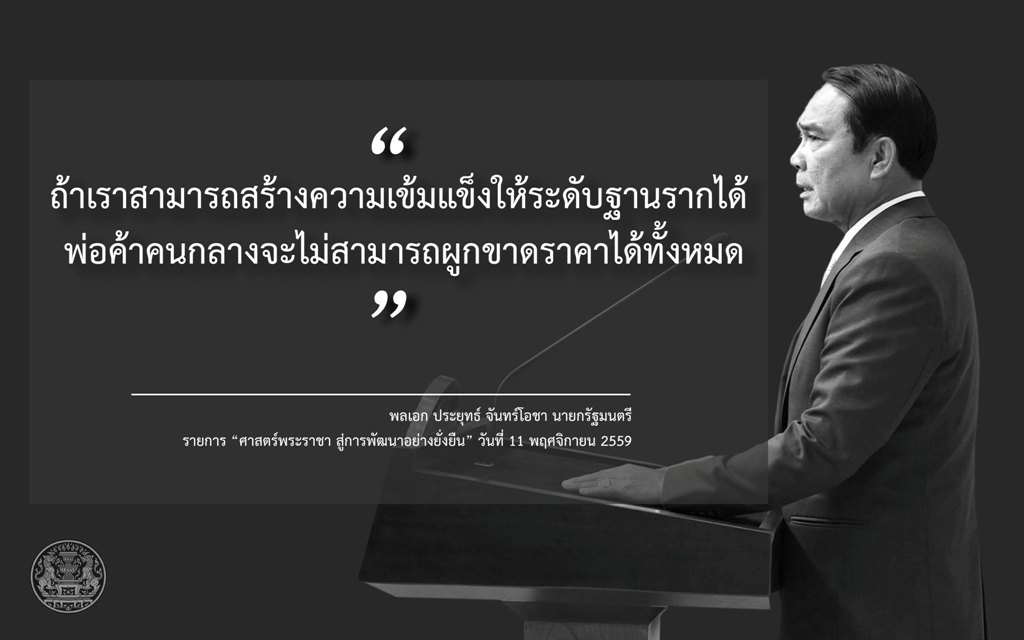 “
ถ้าเราสามารถสร้างความเข้มแข็งให้ระดับฐานรากได้
พ่อค้าคนกลางจะไม่สามารถผูกขาดราคาได้ทั้งหมด
”

พลเอก ประยุทธ์ จันทร์โอชา นายกรัฐมนตรี
รายการ “ศาสตร์พระราชา สู่การพัฒนาอย่างยั่งยืน” วันที่ 11 พฤศจิกายน 2559