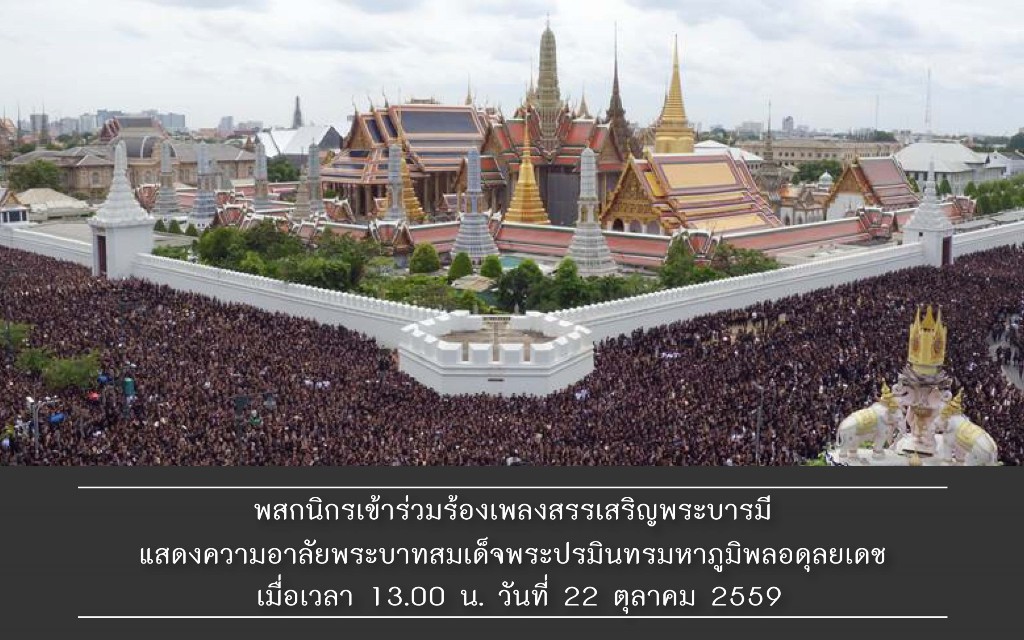 พสกนิกรเข้าร่วมร้องเพลงสรรเสริญพระบารมี
แสดงความอาลัยพระบาทสมเด็จพระปรมินทรมหาภูมิพลอดุลยเดช
เมื่อเวลา 13.00 น. วันที่ 22 ตุลาคม 2559