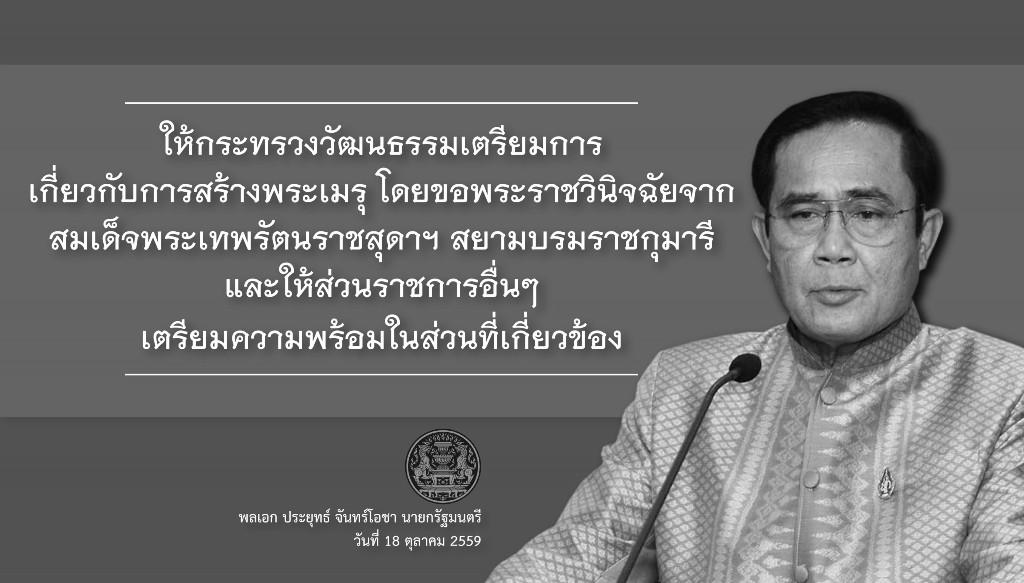 ให้กระทรวงวัฒนธรรมเตรียมการ
เกี่ยวกับการสร้างพระเมรุ โดยขอพระราชวินิจฉัยจาก
สมเด็จพระเทพรัตนราชสุดาฯ สยามบรมราชกุมารี
และให้ส่วนราชการอื่นๆ
เตรียมความพร้อมในส่วนที่เกี่ยวข้อง

พลเอก ประยุทธ์ จันทร์โอชา นายกรัฐมนตรี
วันที่ 18 ตุลาคม 2559