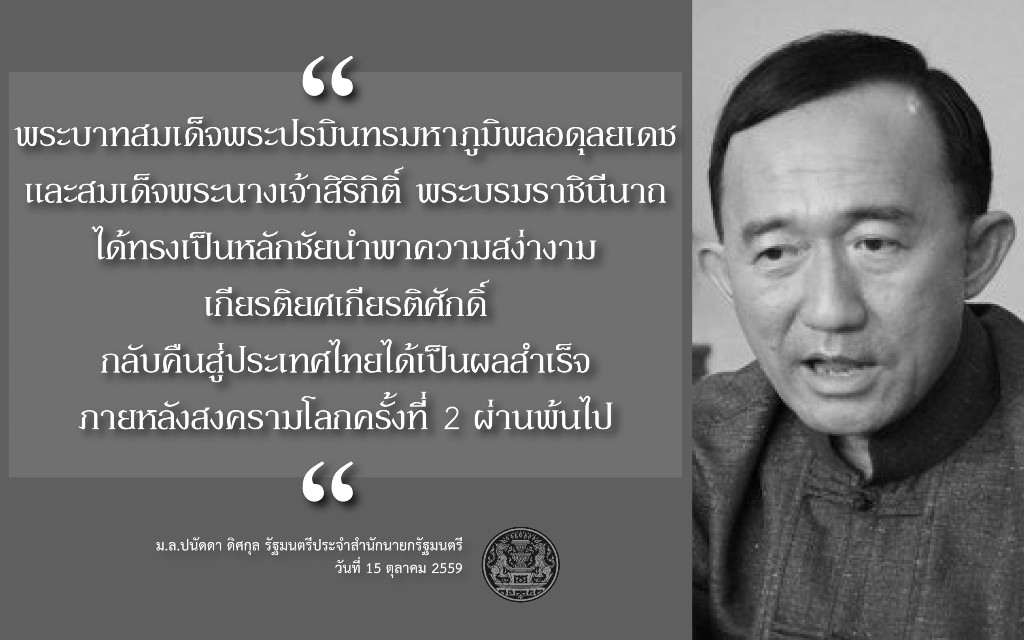 “
พระบาทสมเด็จพระปรมินทรมหาภูมิพลอดุลยเดช
และสมเด็จพระนางเจ้าสิริกิติ์ พระบรมราชินีนาถ
ได้ทรงเป็นหลักชัยนำพาความสง่างาม
เกียรติยศเกียรติศักดิ์
กลับคืนสู่ประเทศไทยได้เป็นผลสำเร็จ
ภายหลังสงครามโลกครั้งที่ 2 ผ่านพ้นไป
“

ม.ล.ปนัดดา ดิศกุล รัฐมนตรีประจำสำนักนายกรัฐมนตรี
วันที่ 15 ตุลาคม 2559