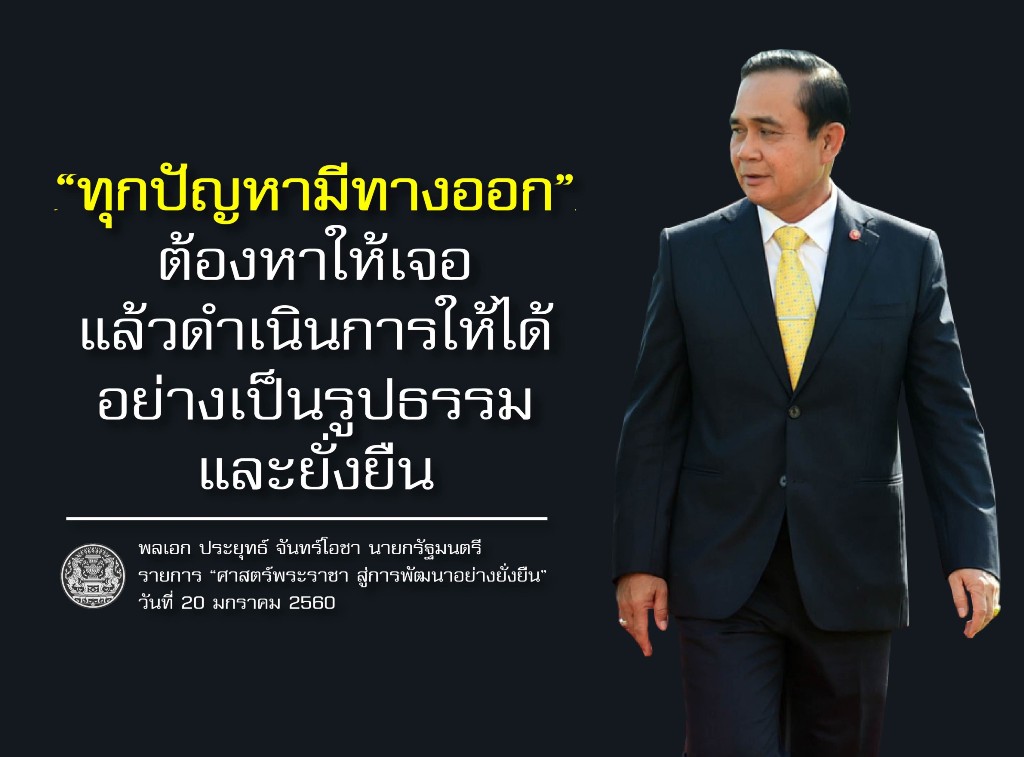 “ทุกปัญหามีทางออก”
ต้องหาให้เจอ
แล้วดำเนินการให้ได้
อย่างเป็นรูปธรรม
และยั่งยืน

พลเอก ประยุทธ์ จันทร์โอชา นายกรัฐมนตรี
รายการ “ศาสตร์พระราชา สู่การพัฒนาอย่างยั่งยืน”
วันที่ 20 มกราคม 2560