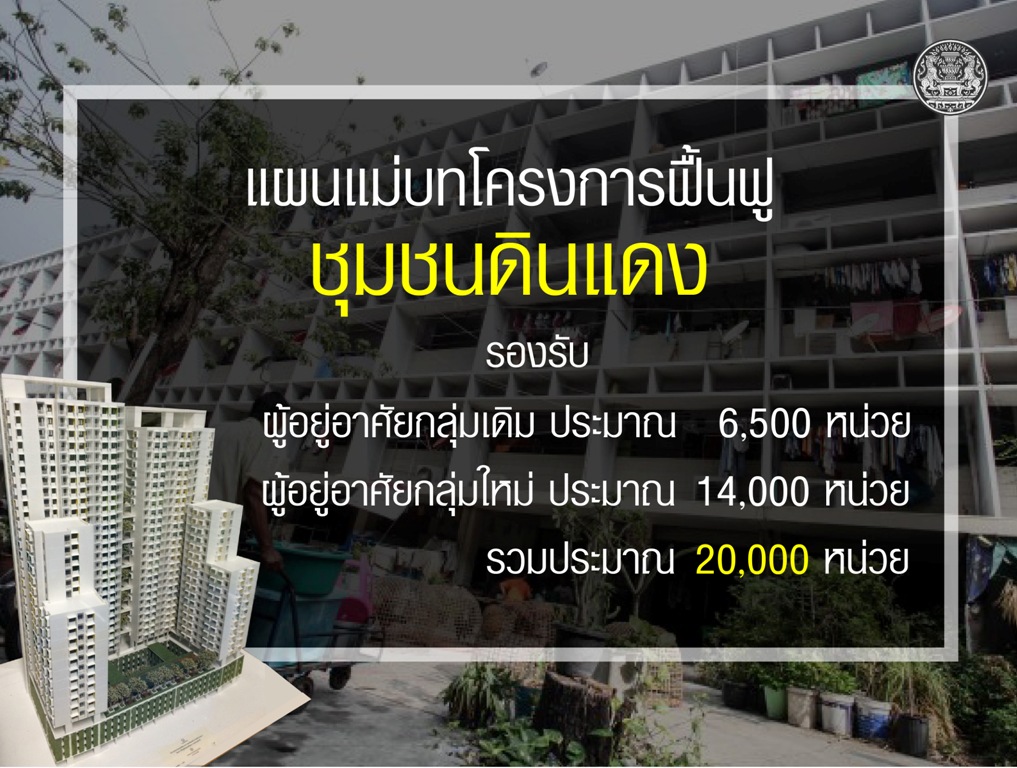 แผนแม่บทโครงการฟื้นฟู

ชุมชนดินแดง

รองรับ

ผู้อยู่อาศัยกลุ่มเดิม ประมาณ 6,500 หน่วย

ผู้อยู่อาศัยกลุ่มใหม่ ประมาณ 14,000 หน่วย

รวมประมาณ 20,000 หน่วย