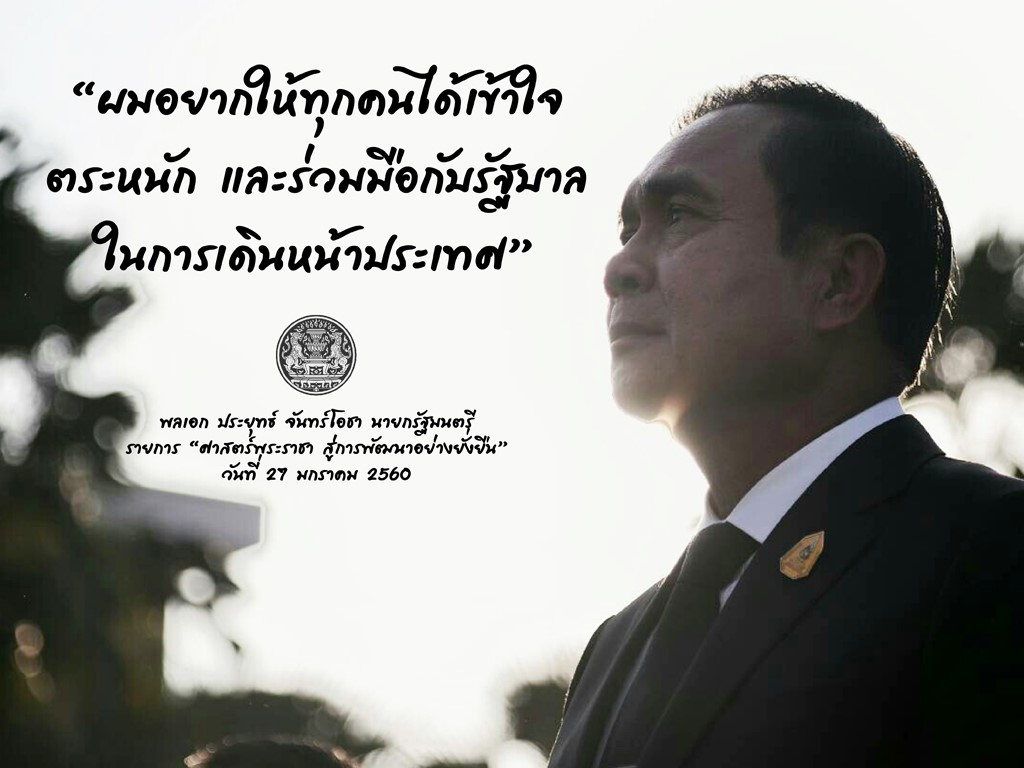 “ผมอยากให้ทุกคนได้เข้าใจ ตระหนัก และร่วมมือกับรัฐบาล ในการเดินหน้าประเทศ”

พลเอก ประยุทธ์ จันทร์โอชา นายกรัฐมนตรี
รายการ “ศาสตร์พระราชา สู่การพัฒนาอย่างยั่งยืน”
วันที่ 27 มกราคม 2560