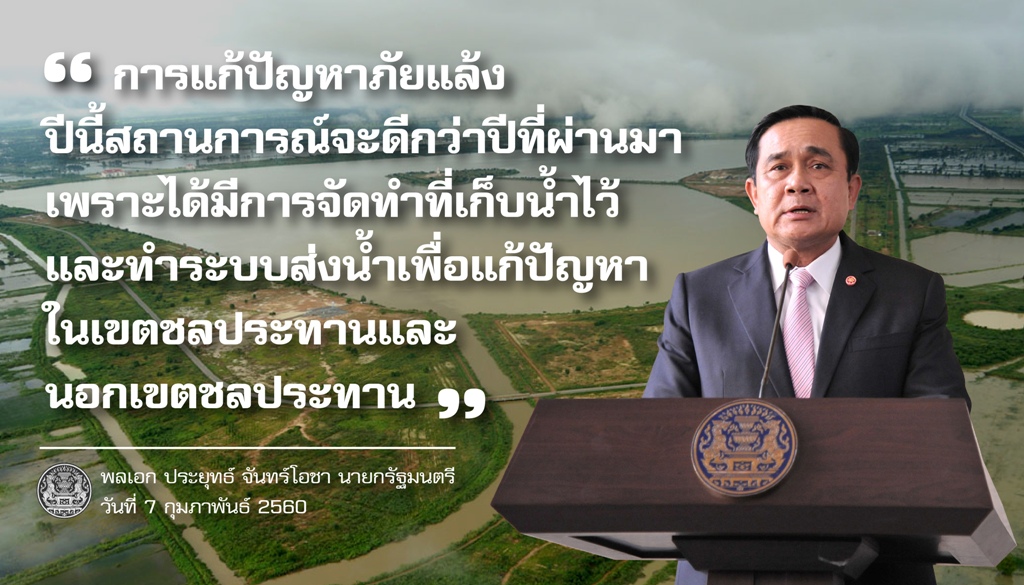 “ การแก้ปัญหาภัยแล้ง ปีนี้สถานการณ์จะดีกว่าปีที่ผ่านมา เพราะได้มีการจัดทำที่เก็บน้ำไว้ และทำระบบส่งน้ำเพื่อแก้ปัญหา ในเขตชลประทานและ นอกเขตชลประทาน ”

พลเอก ประยุทธ์ จันทร์โอชา นายกรัฐมนตรี
วันที่ 7 กุมภาพันธ์ 2560