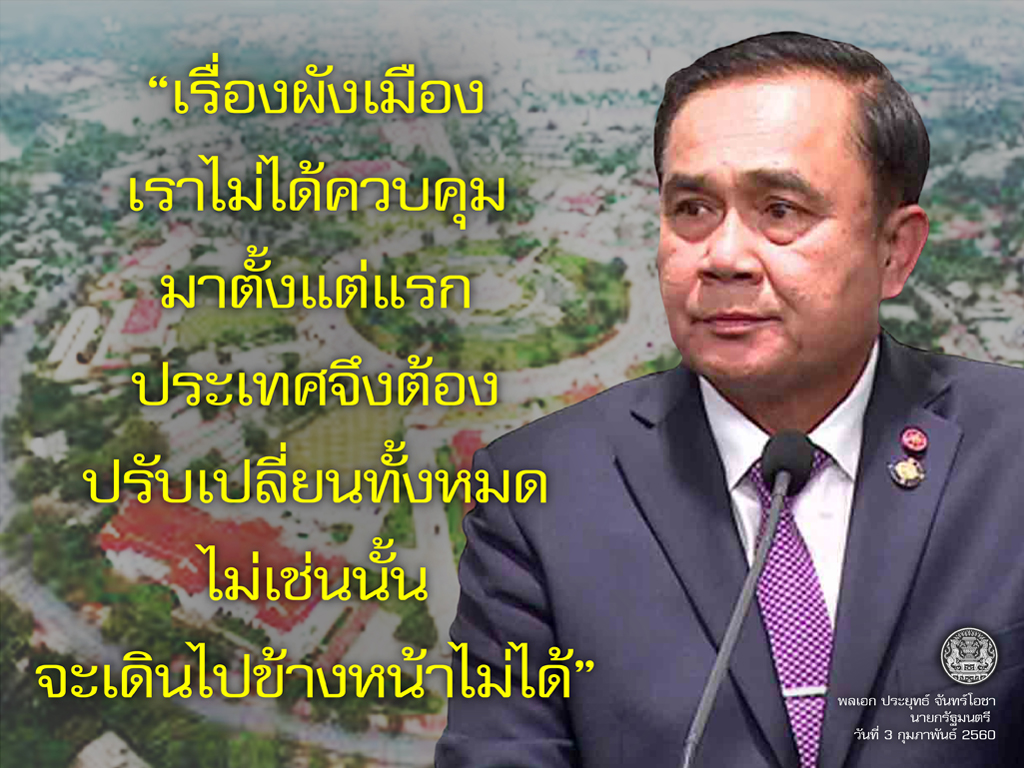 “เรื่องผังเมือง
เราไม่ได้ควบคุม
มาตั้งแต่แรก
ประเทศจึงต้อง
ปรับเปลี่ยนทั้งหมด
ไม่เช่นนั้น
จะเดินไปข้างหน้าไม่ได้”

พลเอก ประยุทธ์ จันทร์โอชา
นายกรัฐมนตรี
วันที่ 3 กุมภาพันธ์ 2560