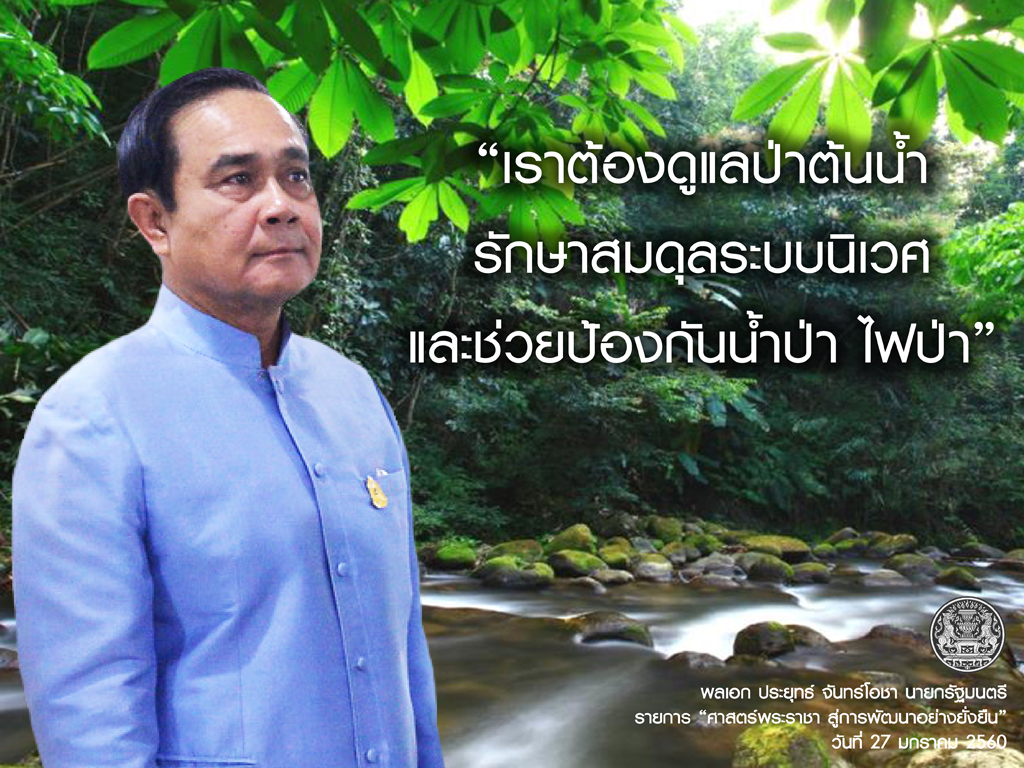 “เราต้องดูแลป่าต้นน้ำ
รักษาสมดุลระบบนิเวศ
และช่วยป้องกันน้ำป่า ไฟป่า”

พลเอก ประยุทธ์ จันทร์โอชา นายกรัฐมนตรี
รายการ “ศาสตร์พระราชา สู่การพัฒนาอย่างยั่งยืน”
วันที่ 27 มกราคม 2560