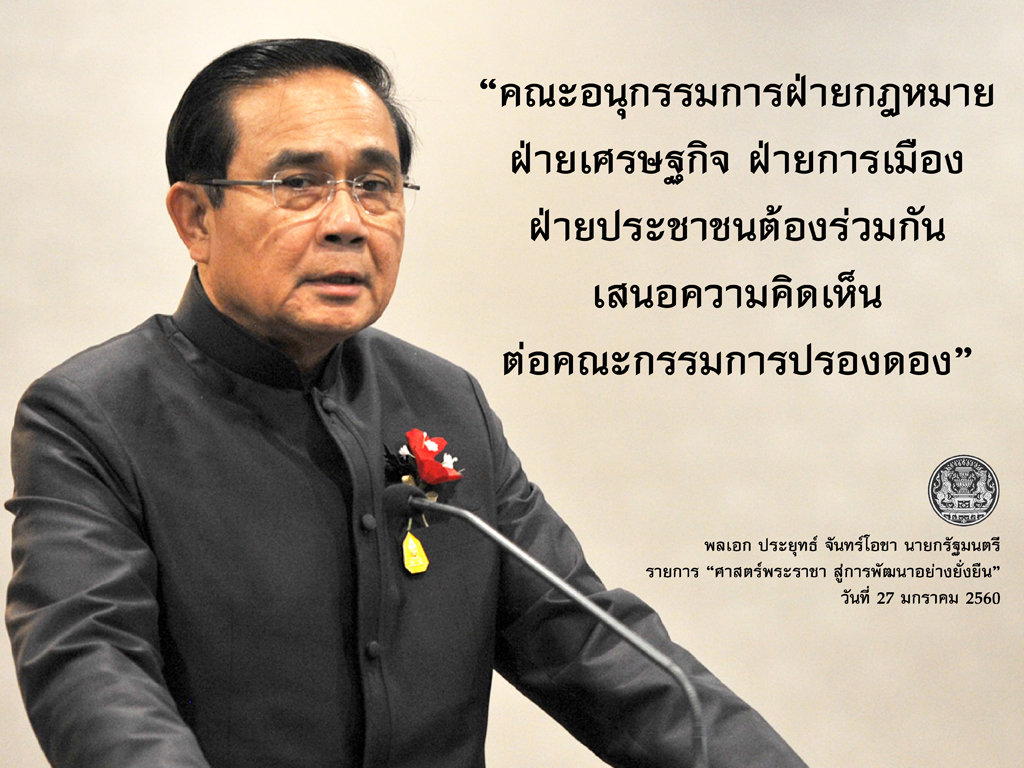 “คณะอนุกรรมการฝ่ายกฎหมาย ฝ่ายเศรษฐกิจ ฝ่ายการเมือง ฝ่ายประชาชนต้องร่วมกัน เสนอความคิดเห็น ต่อคณะกรรมการปรองดอง”

พลเอก ประยุทธ์ จันทร์โอชา นายกรัฐมนตรี
รายการ “ศาสตร์พระราชา สู่การพัฒนาอย่างยั่งยืน”
วันที่ 27 มกราคม 2560