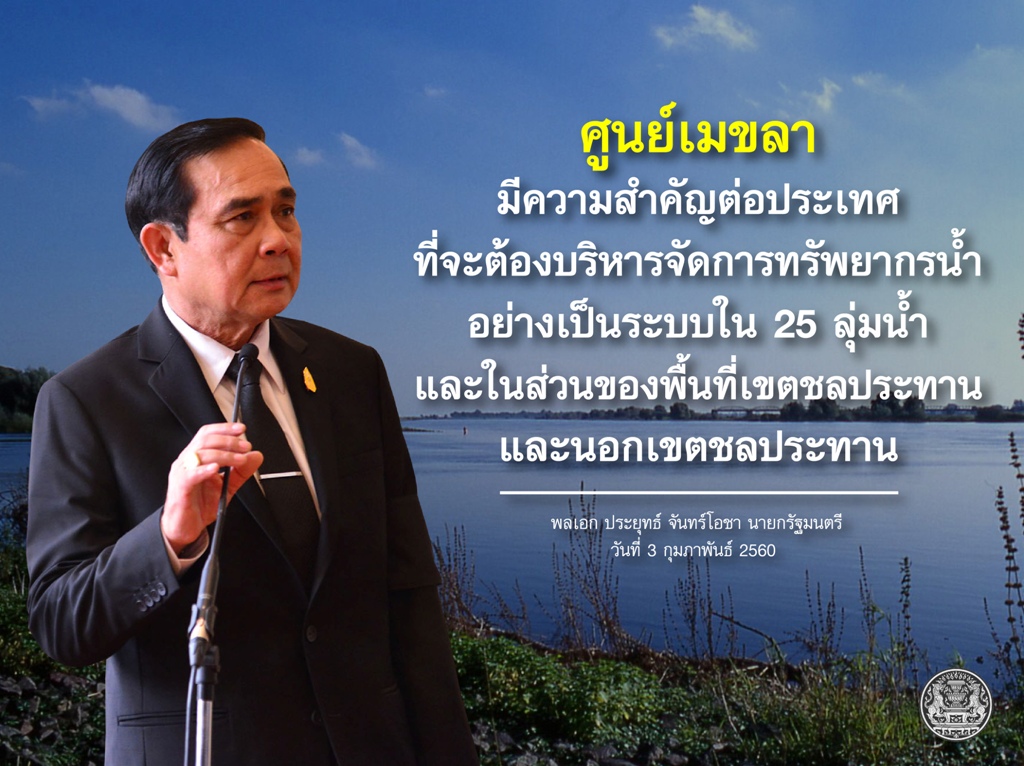 ศูนย์เมขลา
มีความสำคัญต่อประเทศ
ที่จะต้องบริหารจัดการทรัพยากรน้ำ
อย่างเป็นระบบใน 25 ลุ่มน้ำ
และในส่วนของพื้นที่เขตชลประทาน
และนอกเขตชลประทาน

พลเอก ประยุทธ์ จันทร์โอชา นายกรัฐมนตรี
วันที่ 3 กุมภาพันธ์ 2560