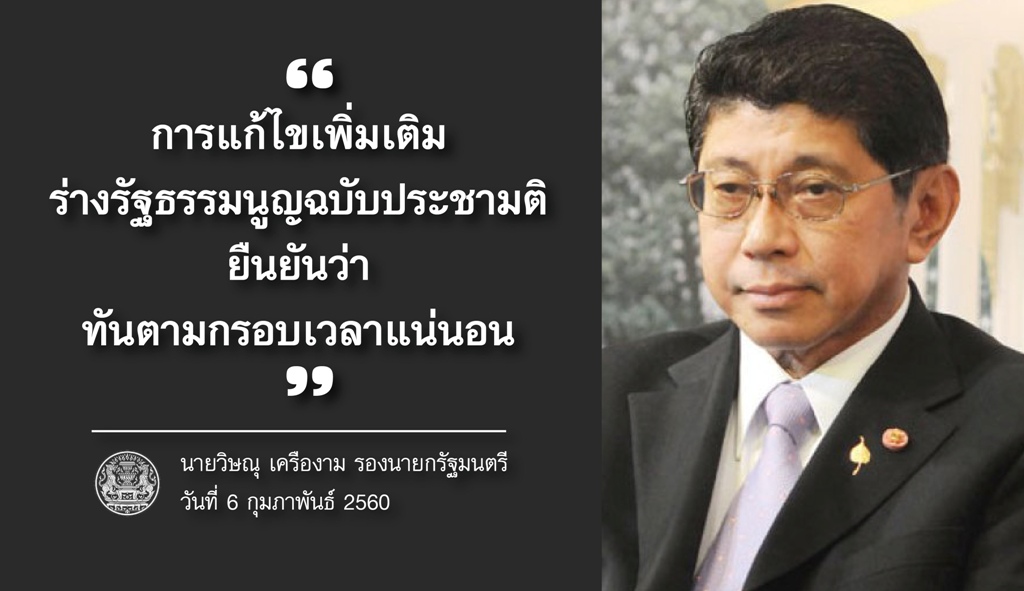 “
การแก้ไขเพิ่มเติม
ร่างรัฐธรรมนูญฉบับประชามติ
ยืนยันว่า
ทันตามกรอบเวลาแน่นอน
”

นายวิษณุ เครืองาม รองนายกรัฐมนตรี
วันที่ 6 กุมภาพันธ์ 2560