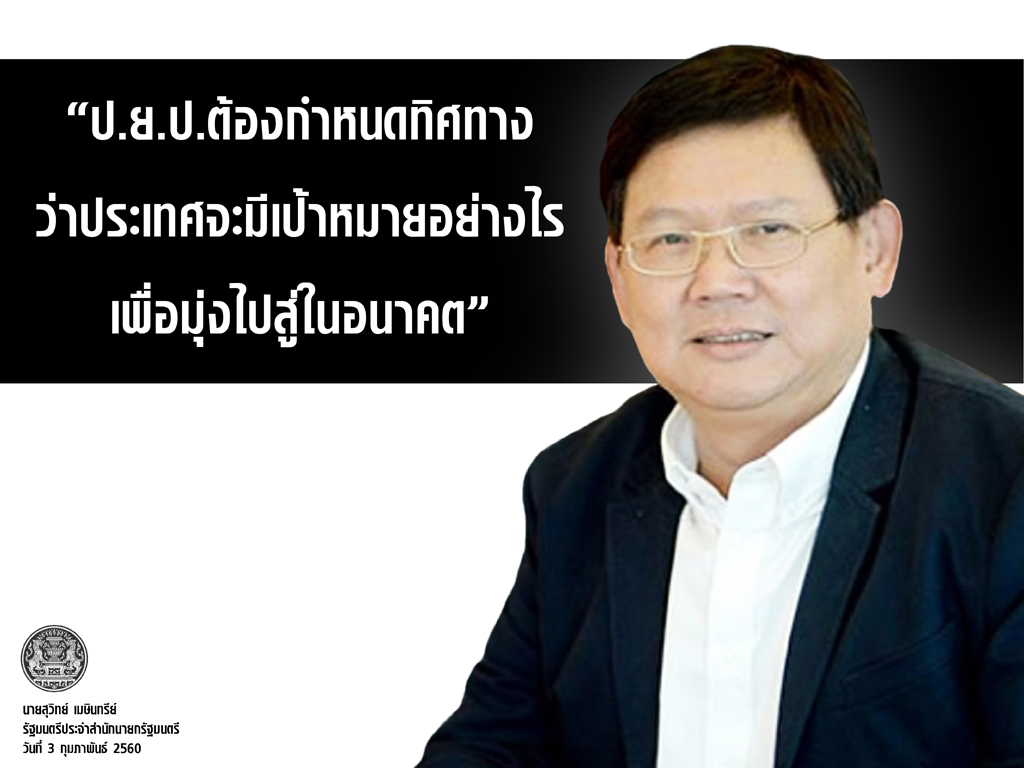 “ป.ย.ป.ต้องกำหนดทิศทาง
ว่าประเทศจะมีเป้าหมายอย่างไร
เพื่อมุ่งไปสู่ในอนาคต”

นายสุวิทย์ เมษินทรีย์
รัฐมนตรีประจำสำนักนายกรัฐมนตรี
วันที่ 3 กุมภาพันธ์ 2560