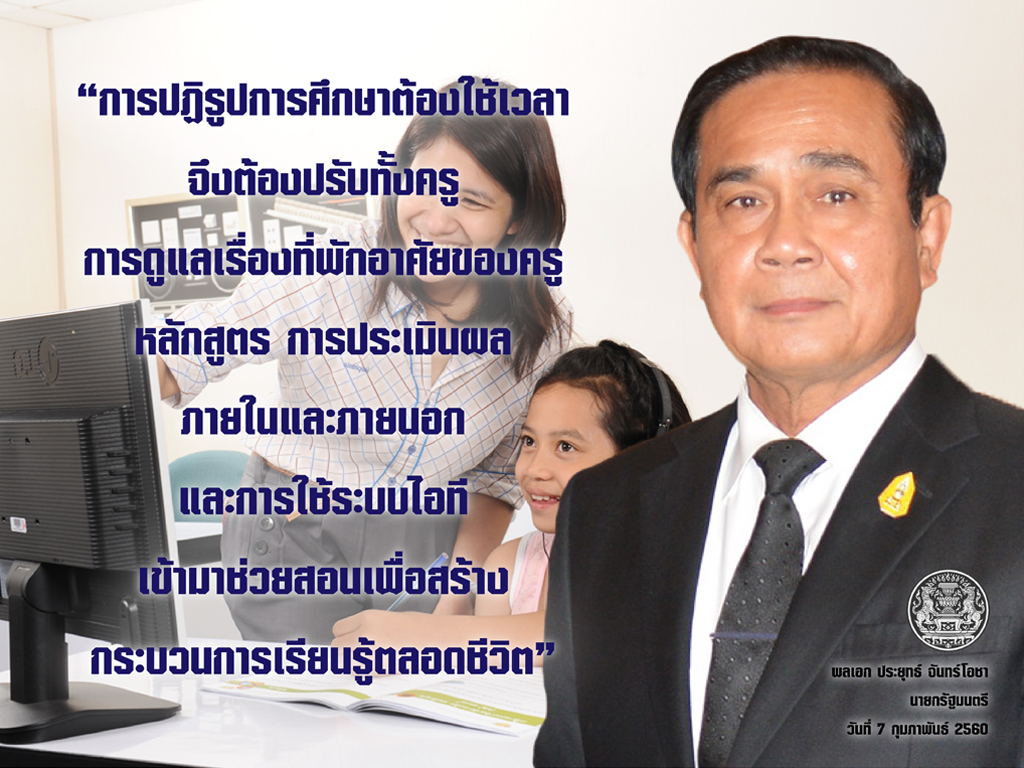 “การปฏิรูปการศึกษาต้องใช้เวลา
จึงต้องปรับทั้งครู
การดูแลเรื่องที่พักอาศัยของครู
หลักสูตร การประเมินผล
ภายในและภายนอก
และการใช้ระบบไอที
เข้ามาช่วยสอนเพื่อสร้าง
กระบวนการเรียนรู้ตลอดชีวิต”

พลเอก ประยุทธ์ จันทร์โอชา
นายกรัฐมนตรี
วันที่ 7 กุมภาพันธ์ 2560