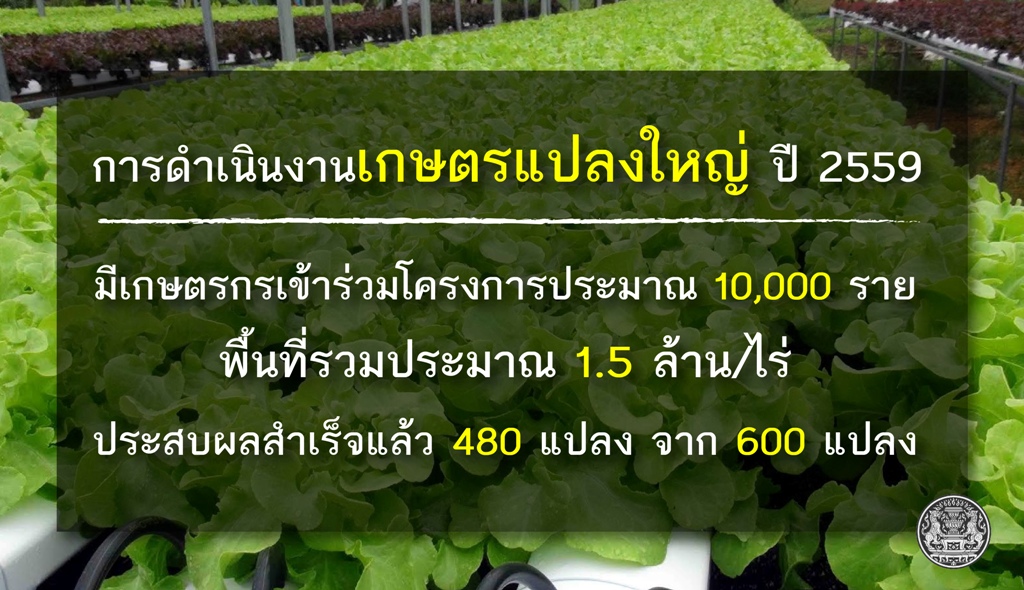 การดำเนินงานเกษตรแปลงใหญ่ ปี 2559

มีเกษตรกรเข้าร่วมโครงการประมาณ 10,000 ราย

พื้นที่รวมประมาณ 1.5 ล้าน/ไร่

ประสบผลสำเร็จแล้ว 480 แปลง จาก 600 แปลง