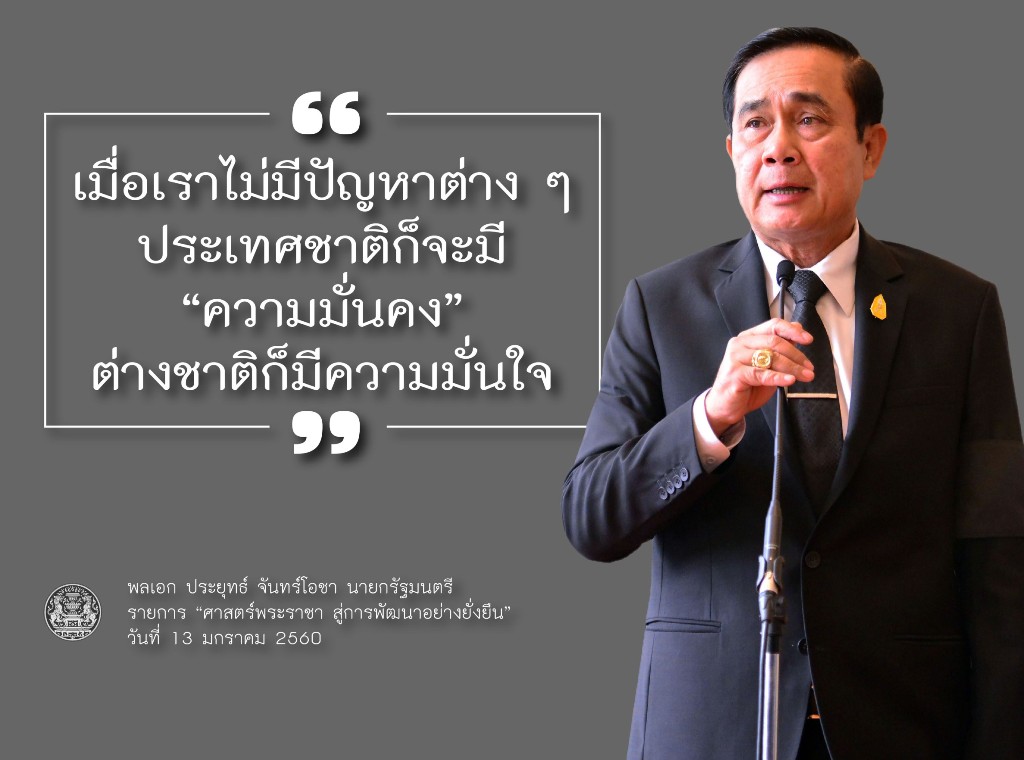 “
เมื่อเราไม่มีปัญหาต่าง ๆ
ประเทศชาติก็จะมี
“ความมั่นคง”
ต่างชาติก็มีความมั่นใจ
”

พลเอก ประยุทธ์ จันทร์โอชา นายกรัฐมนตรี
รายการ “ศาสตร์พระราชา สู่การพัฒนาอย่างยั่งยืน”
วันที่ 13 มกราคม 2560