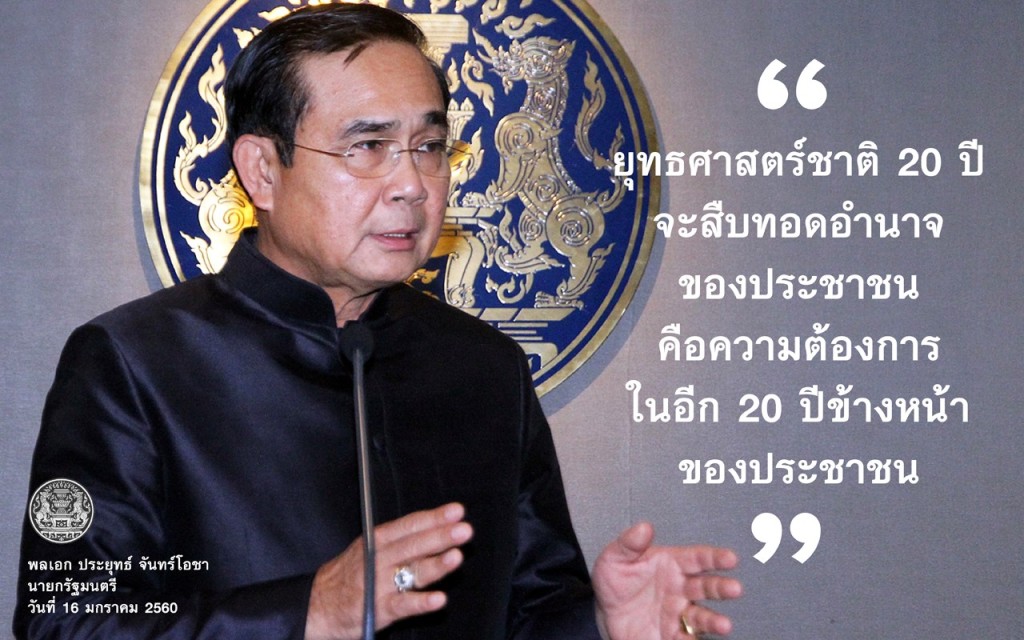 “

ยุทธศาสตร์ชาติ 20 ปี
จะสืบทอดอำนาจ
ของประชาชน
คือความต้องการ
ในอีก 20 ปีข้างหน้า
ของประชาชน

”

พลเอก ประยุทธ์ จันทร์โอชา
นายกรัฐมนตรี
วันที่ 16 มกราคม 2560