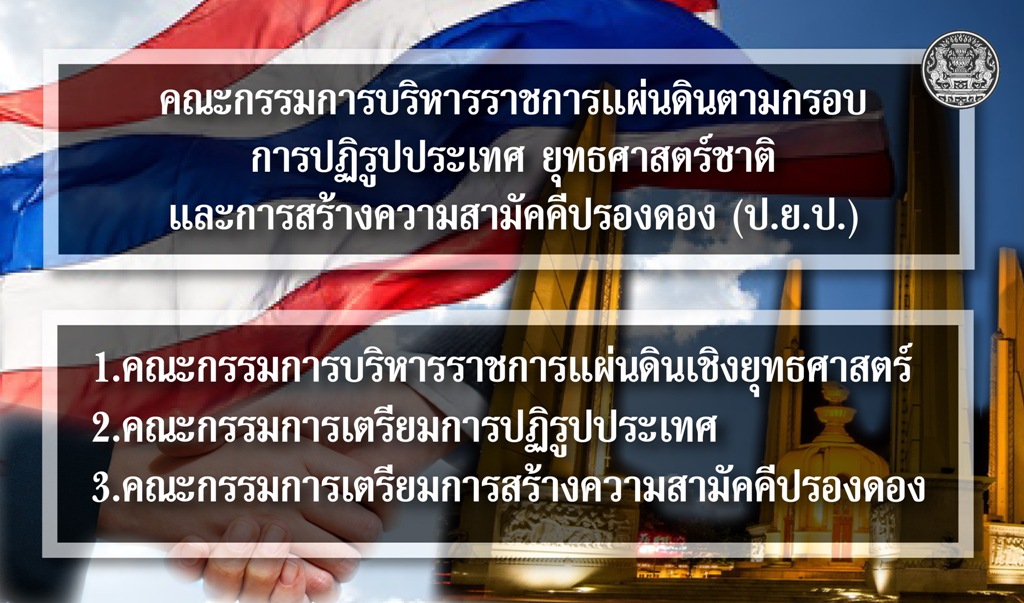 คณะกรรมการบริหารราชการแผ่นดินตามกรอบ
การปฏิรูปประเทศ ยุทธศาสตร์ชาติ
และการสร้างความสามัคคีปรองดอง (ป.ย.ป.)

1.คณะกรรมการบริหารราชการแผ่นดินเชิงยุทธศาสตร์
2.คณะกรรมการเตรียมการปฏิรูปประเทศ
3.คณะกรรมการเตรียมการสร้างความสามัคคีปรองดอง