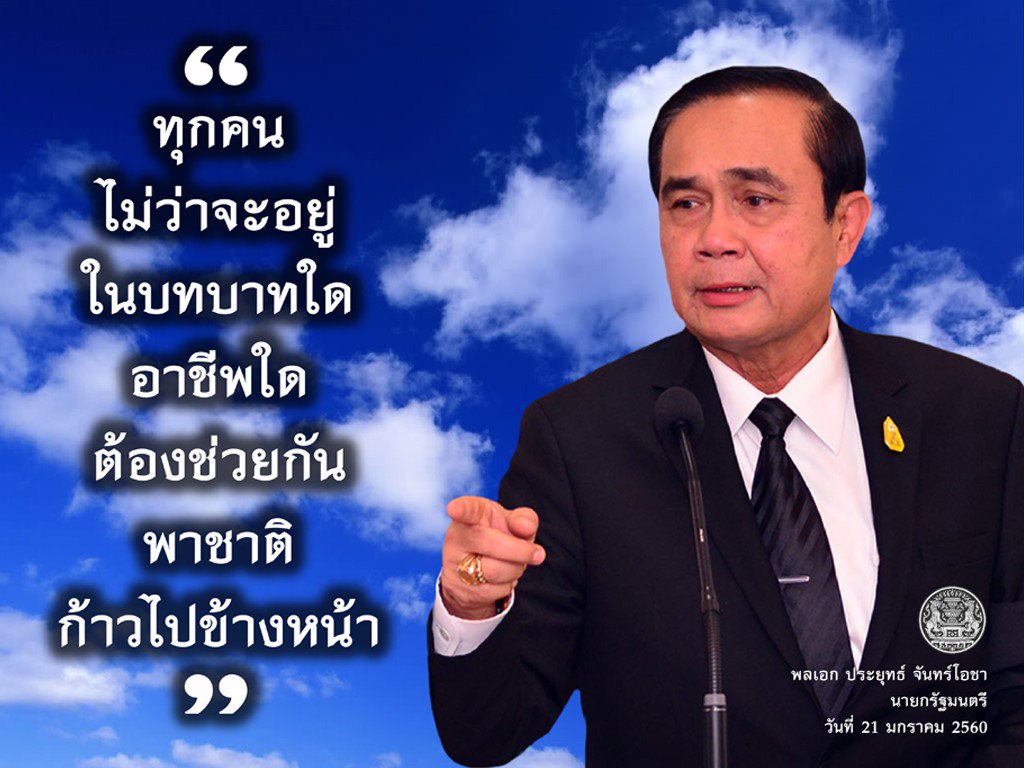 “
ทุกคน
ไม่ว่าจะอยู่
ในบทบาทใด
อาชีพใด
ต้องช่วยกัน
พาชาติ
ก้าวไปข้างหน้า
”

พลเอก ประยุทธ์ จันทร์โอชา
นายกรัฐมนตรี
วันที่ 21 มกราคม 2560