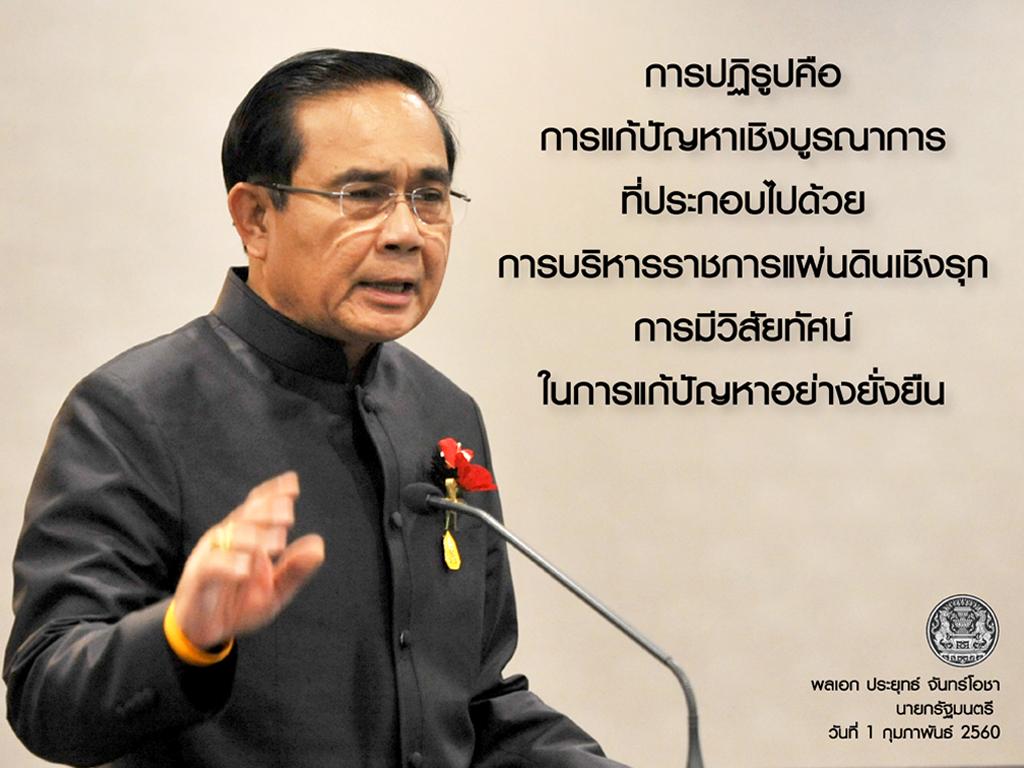 การปฏิรูปคือ
การแก้ปัญหาเชิงบูรณาการ
ที่ประกอบไปด้วย
การบริหารราชการแผ่นดินเชิงรุก
การมีวิสัยทัศน์
ในการแก้ปัญหาอย่างยั่งยืน

พลเอก ประยุทธ์ จันทร์โอชา
นายกรัฐมนตรี
วันที่ 1 กุมภาพันธ์ 2560