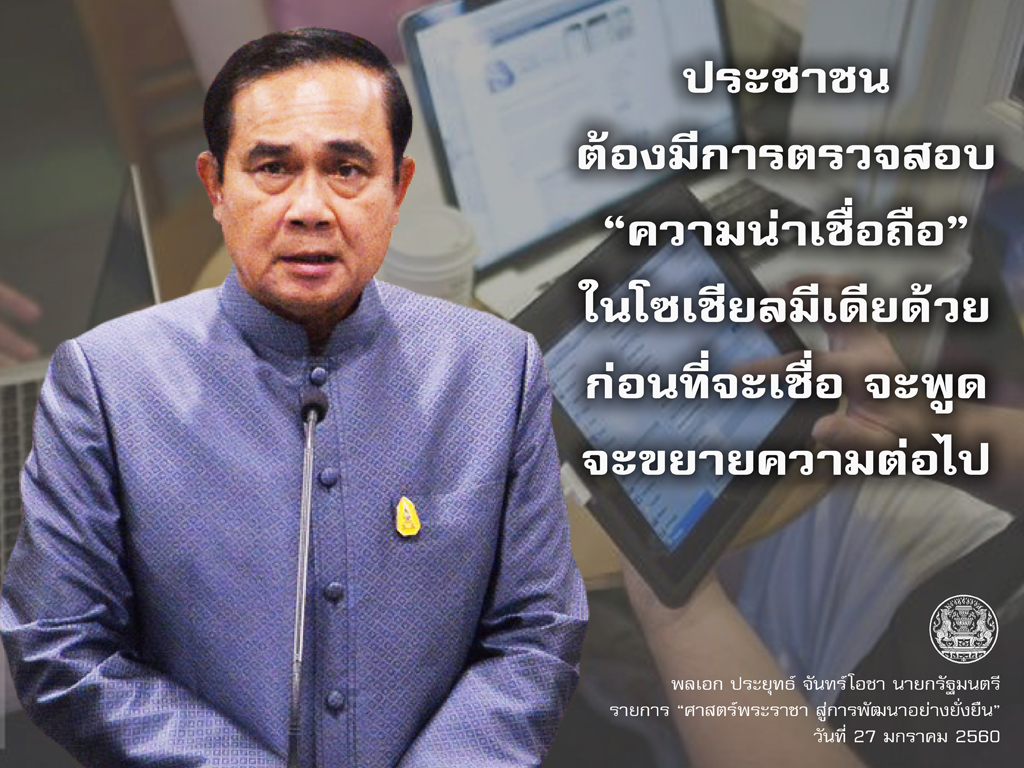 ประชาชน
ต้องมีการตรวจสอบ
“ความน่าเชื่อถือ”
ในโซเชียลมีเดียด้วย
ก่อนที่จะเชื่อ จะพูด
จะขยายความต่อไป

พลเอก ประยุทธ์ จันทร์โอชา นายกรัฐมนตรี
รายการ “ศาสตร์พระราชา สู่การพัฒนาอย่างยั่งยืน”
วันที่ 27 มกราคม 2560