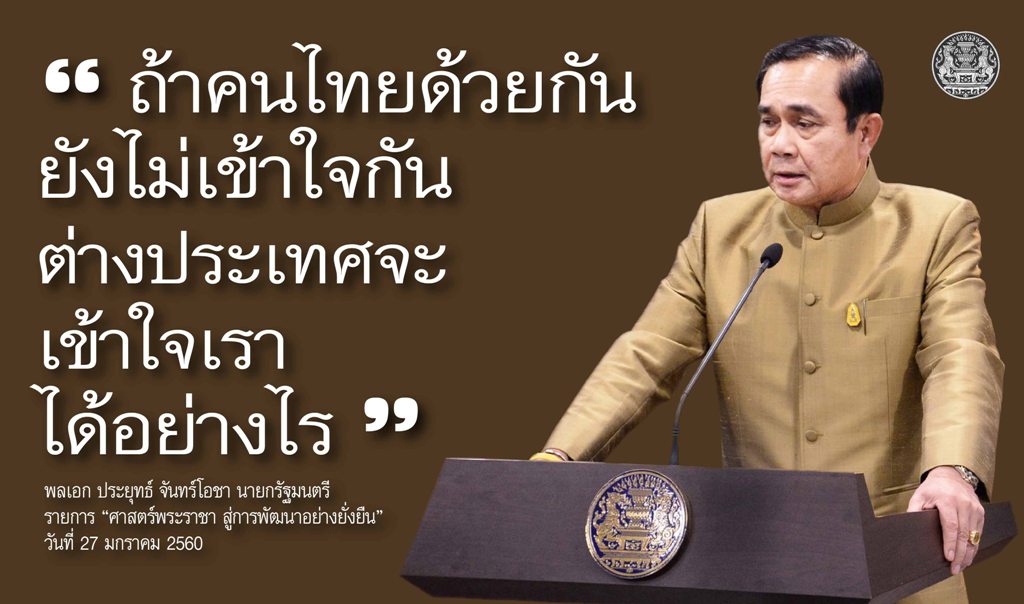 “ ถ้าคนไทยด้วยกัน ยังไม่เข้าใจกัน ต่างประเทศจะ เข้าใจเรา ได้อย่างไร ”

พลเอก ประยุทธ์ จันทร์โอชา นายกรัฐมนตรี
รายการ “ศาสตร์พระราชา สู่การพัฒนาอย่างยั่งยืน”
วันที่ 27 มกราคม 2560