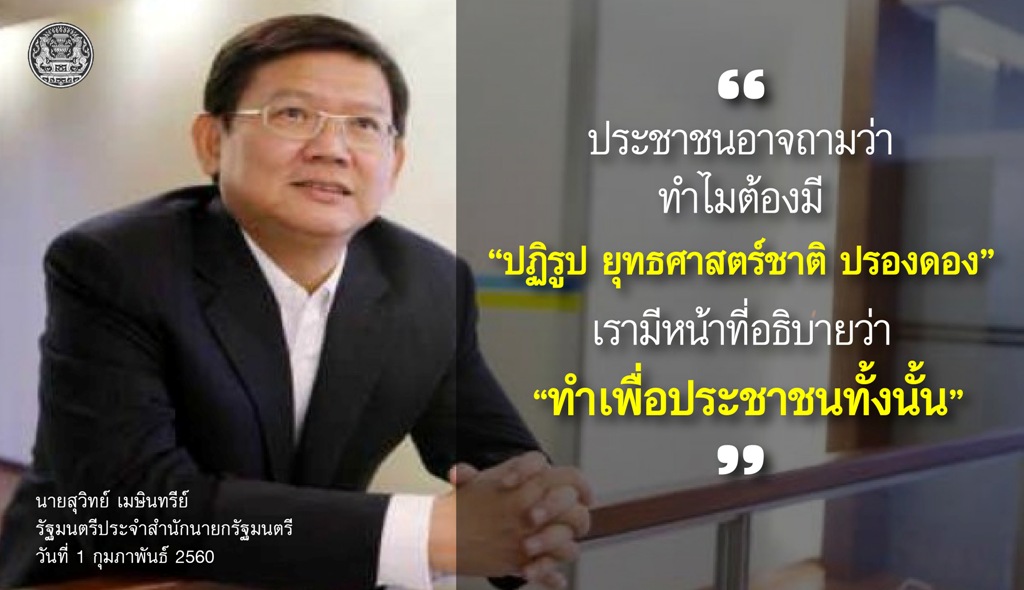 “
ประชาชนอาจถามว่า
ทำไมต้องมี
“ปฏิรูป ยุทธศาสตร์ชาติ ปรองดอง”
เรามีหน้าที่อธิบายว่า
“ทำเพื่อประชาชนทั้งนั้น”
”

นายสุวิทย์ เมษินทรีย์
รัฐมนตรีประจำสำนักนายกรัฐมนตรี
วันที่ 1 กุมภาพันธ์ 2560