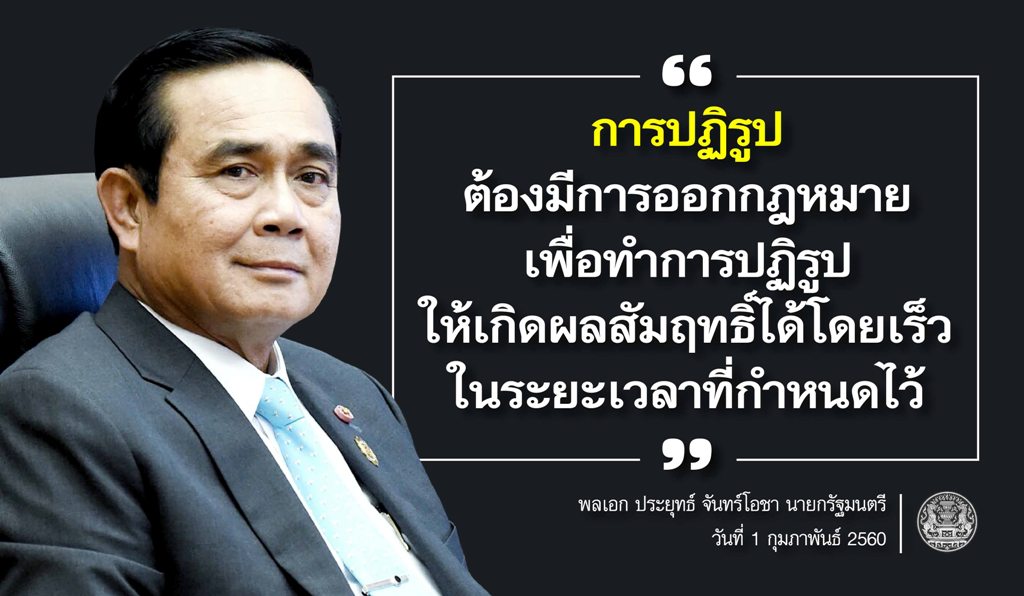 “
การปฏิรูป
ต้องมีการออกกฎหมาย
เพื่อทำการปฏิรูป
ให้เกิดผลสัมฤทธิ์ได้โดยเร็ว
ในระยะเวลาที่กำหนดไว้
”

พลเอก ประยุทธ์ จันทร์โอชา นายกรัฐมนตรี
วันที่ 1 กุมภาพันธ์ 2560