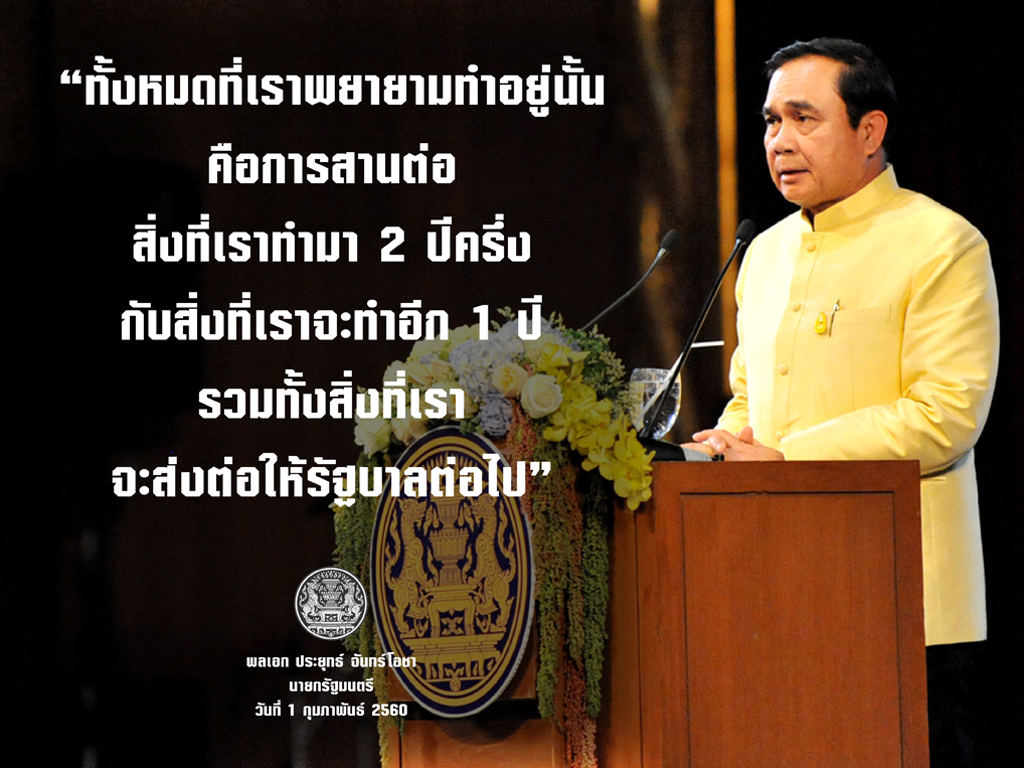 “ทั้งหมดที่เราพยายามทำอยู่นั้น
คือการสานต่อ
สิ่งที่เราทำมา 2 ปีครึ่ง
กับสิ่งที่เราจะทำอีก 1 ปี
รวมทั้งสิ่งที่เรา
จะส่งต่อให้รัฐบาลต่อไป”

พลเอก ประยุทธ์ จันทร์โอชา
นายกรัฐมนตรี
วันที่ 1 กุมภาพันธ์ 2560