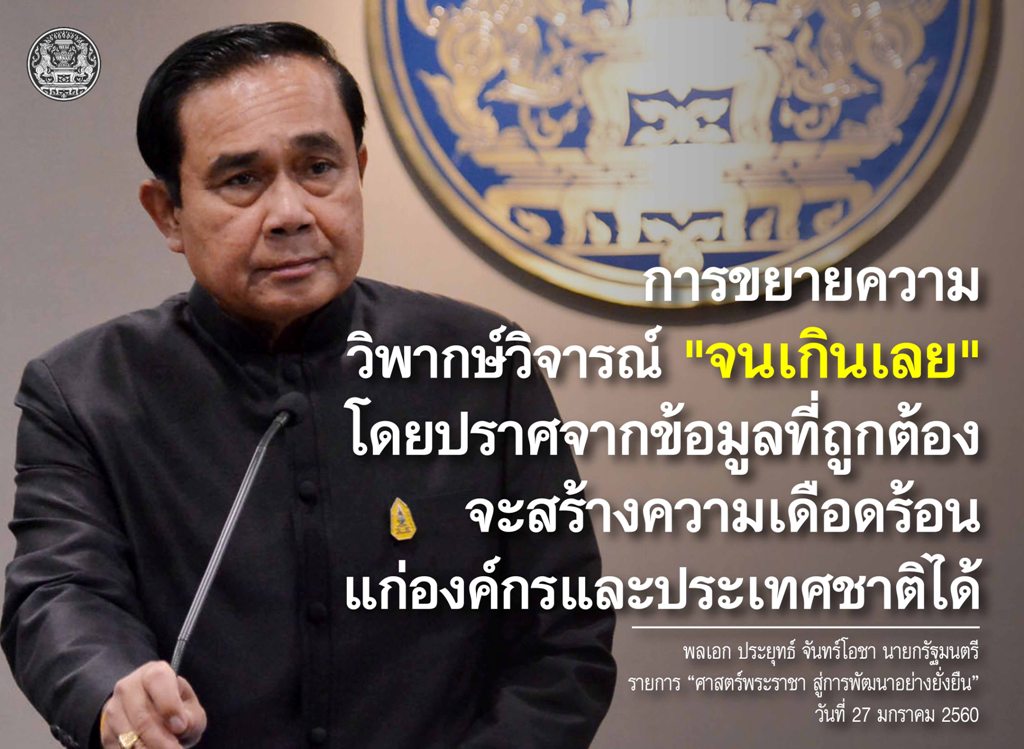 การขยายความ
วิพากษ์วิจารณ์ "จนเกินเลย"
โดยปราศจากข้อมูลที่ถูกต้อง
จะสร้างความเดือดร้อน
แก่องค์กรและประเทศชาติได้

พลเอก ประยุทธ์ จันทร์โอชา นายกรัฐมนตรี
รายการ "ศาสตร์พระราชา สู่การพัฒนาอย่างยั่งยืน"
วันที่ 27 มกราคม 2560