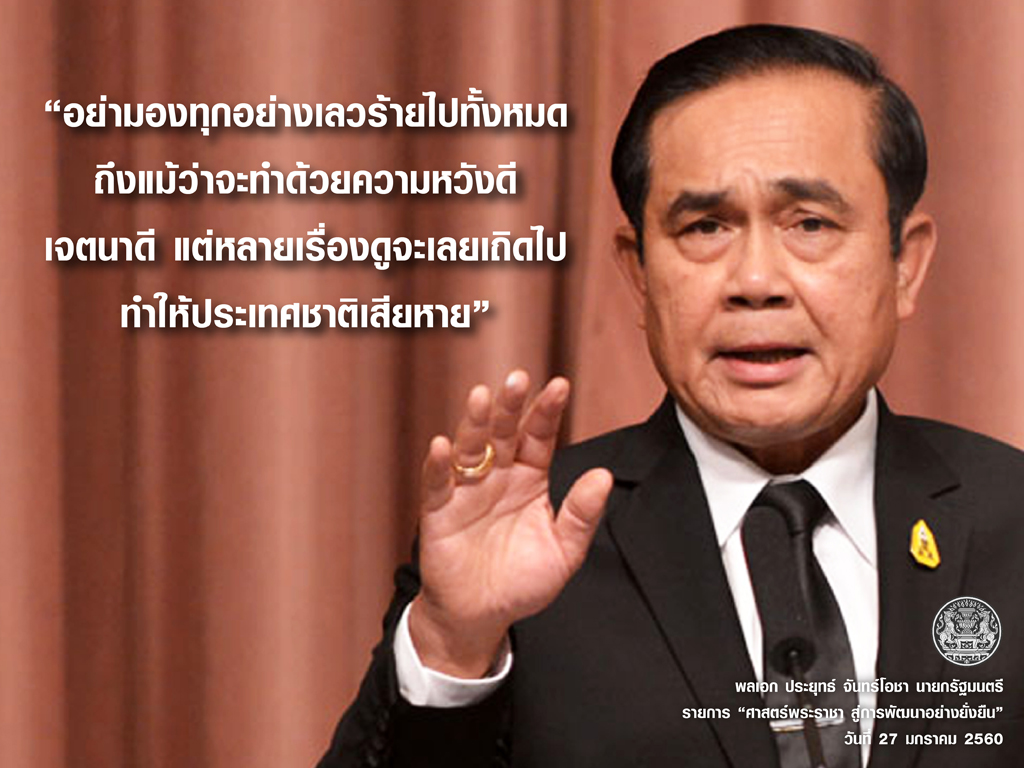 “อย่ามองทุกอย่างเลวร้ายไปทั้งหมด ถึงแม้ว่าจะทำด้วยความหวังดี เจตนาดี แต่หลายเรื่องดูจะเลยเถิดไป ทำให้ประเทศชาติเสียหาย”

พลเอก ประยุทธ์ จันทร์โอชา นายกรัฐมนตรี
รายการ “ศาสตร์พระราชา สู่การพัฒนาอย่างยั่งยืน”
วันที่ 27 มกราคม 2560