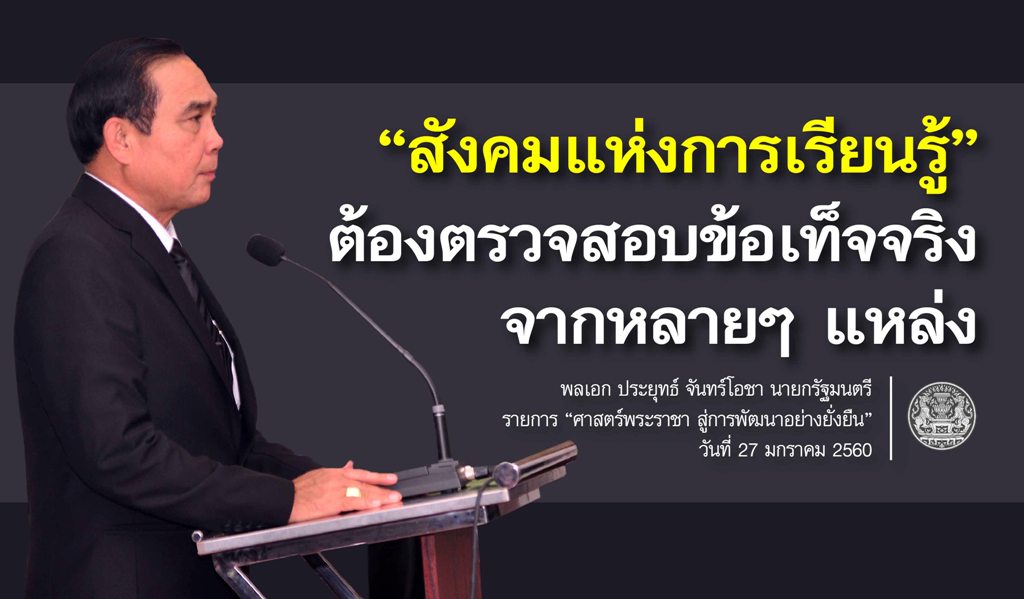 “สังคมแห่งการเรียนรู้”
ต้องตรวจสอบข้อเท็จจริง
จากหลายๆ แหล่ง

พลเอก ประยุทธ์ จันทร์โอชา นายกรัฐมนตรี
รายการ “ศาสตร์พระราชา สู่การพัฒนาอย่างยั่งยืน”
วันที่ 27 มกราคม 2560